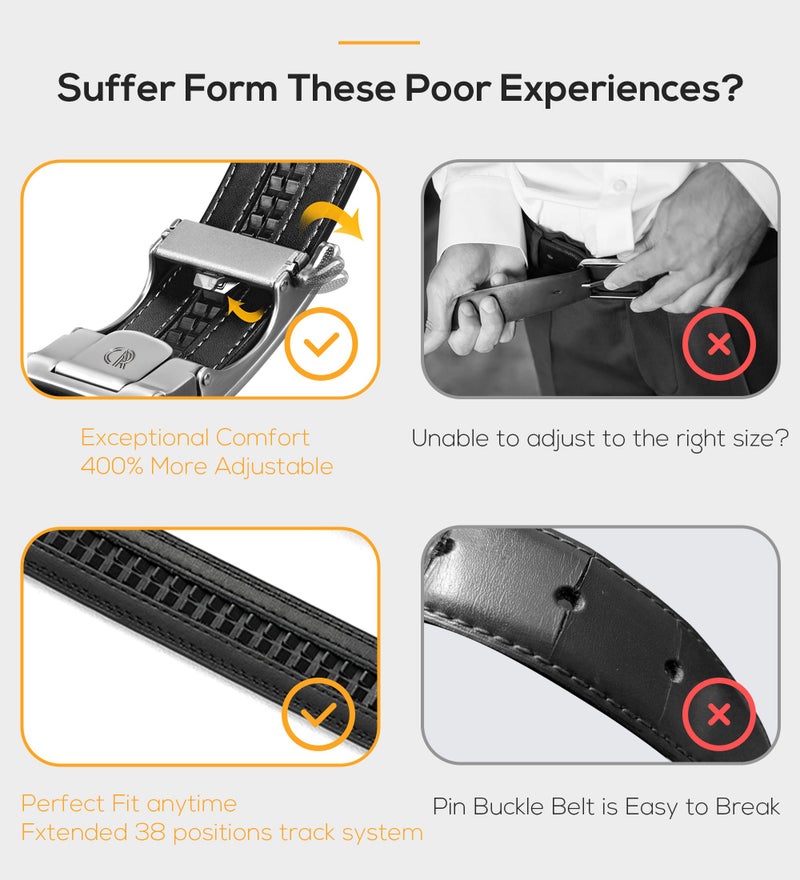 Suffer Form These Poor Experiences?

Exceptional Comfort
400% More Adjustable

Unable to adjust to the right size?

Perfect Fit anytime
Fxtended 38 positions track system

Pin Buckle Belt is Easy to Break