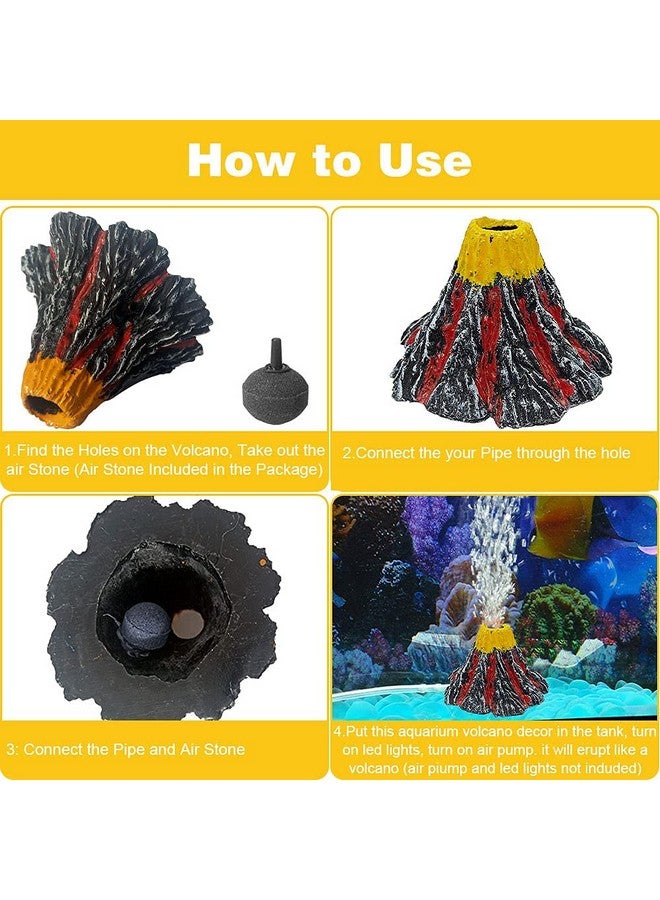 How to Use

1.Find the Holes on the Volcano, Take out the air Stone (Air Stone Included in the Package)

2.Connect the your Pipe through the hole

3: Connect the Pipe and Air Stone

4.Put this aquarium volcano decor in the tank, turn on led lights, turn on air pump. it will erupt like a volcano (air piump and led lights not induded)