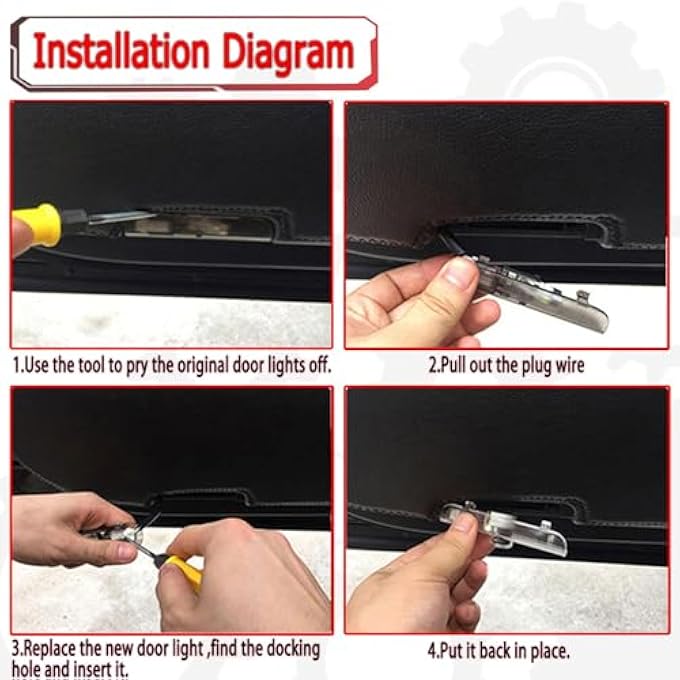 Installation Diagram

1.Use the tool to pry the original door lights off.

2.Pull out the plug wire

3.Replace the new door light ,find the docking hole and insert it.

4.Put it back in place.