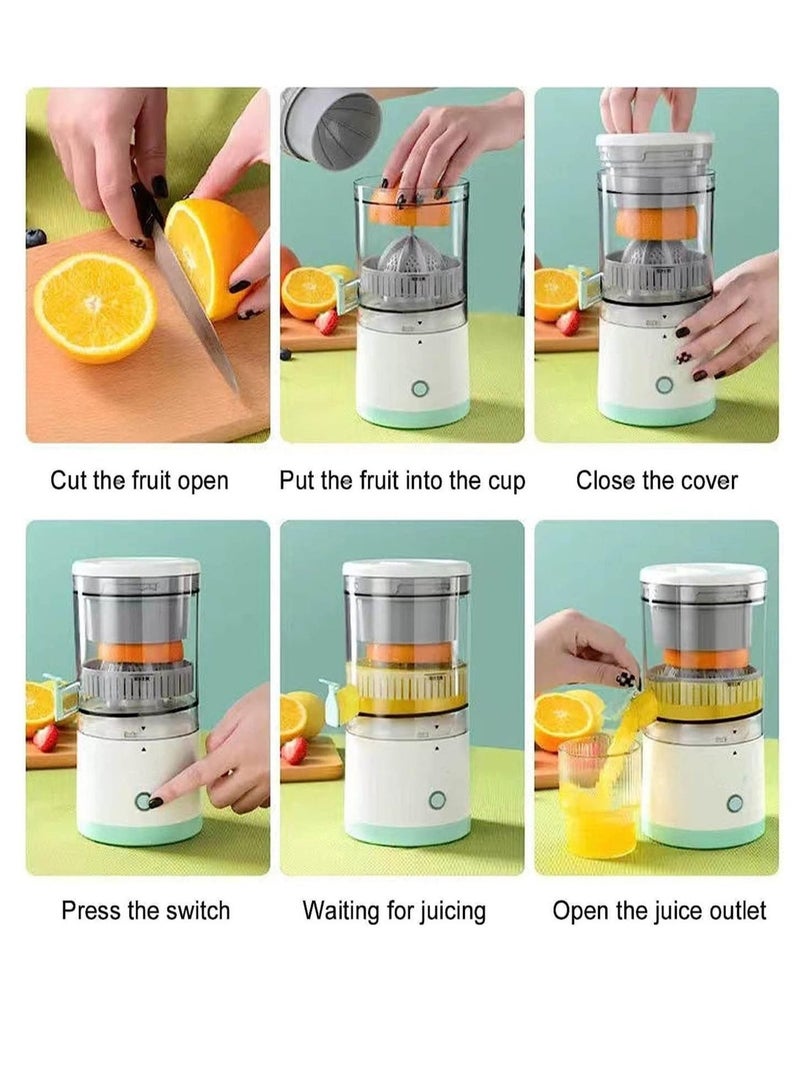 Cut the fruit open

Put the fruit into the cup

Close the cover

Press the switch

Waiting for juicing

Open the juice outlet