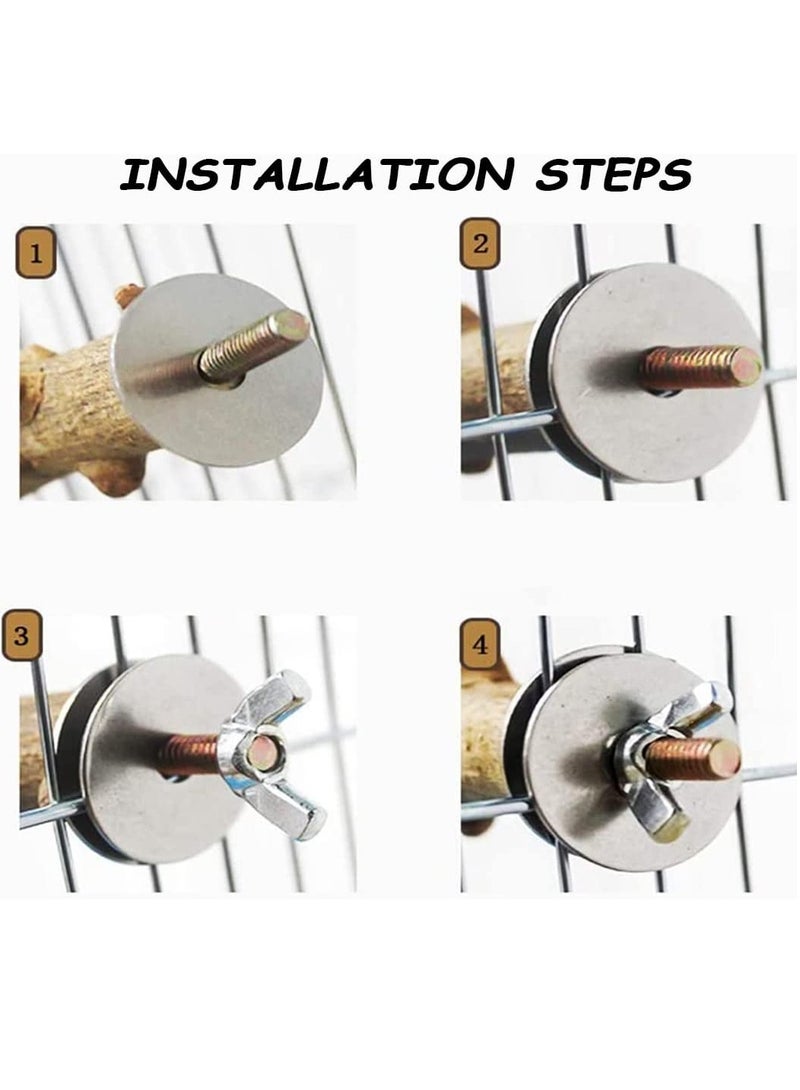 INSTALLATION STEPS

1

2

3

4