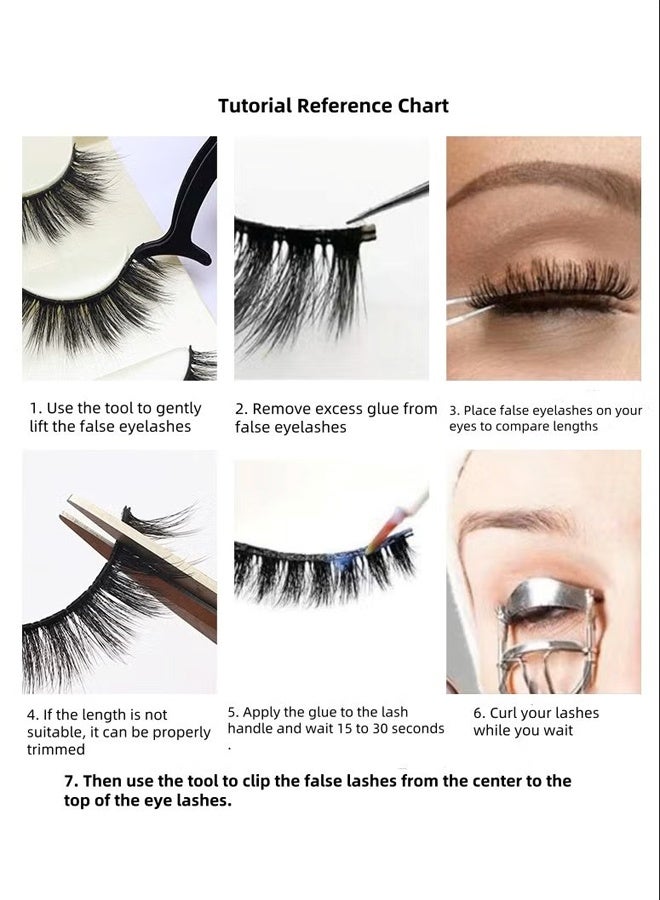 Tutorial Reference Chart

1. Use the tool to gently lift the false eyelashes

2. Remove excess glue from false eyelashes

3. Place false eyelashes on your eyes to compare lengths

4. If the length is not suitable, it can be properly trimmed

5. Apply the glue to the lash handle and wait 15 to 30 seconds .

6. Curl your lashes while you wait

7. Then use the tool to clip the false lashes from the center to the top of the eye lashes.