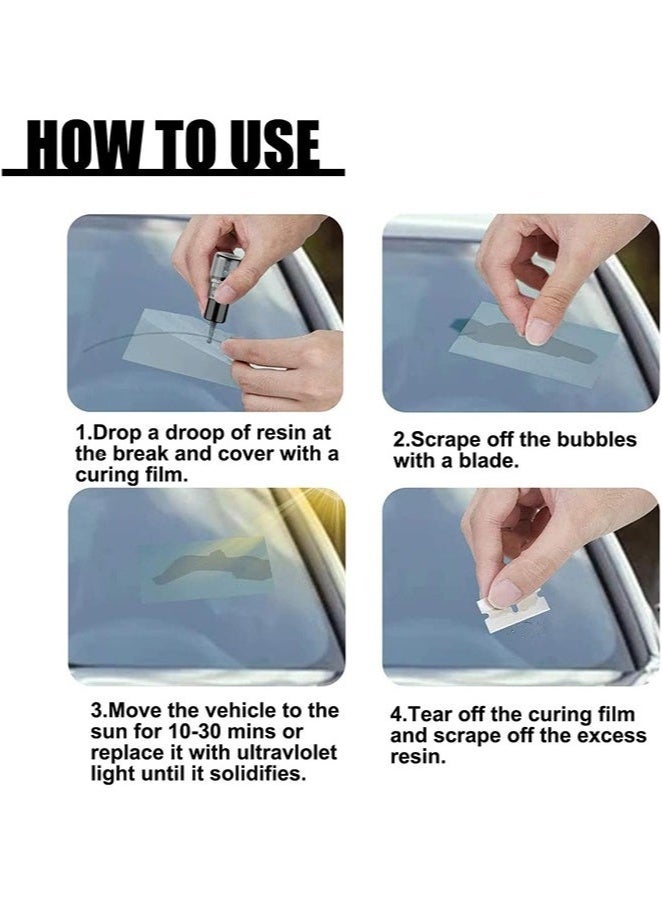 HOW TO USE

1.Drop a droop of resin at the break and cover with a curing film.

2.Scrape off the bubbles with a blade.

3.Move the vehicle to the sun for 10-30 mins or replace it with ultravlolet light until it solidifies.

4.Tear off the curing film and scrape off the excess resin.