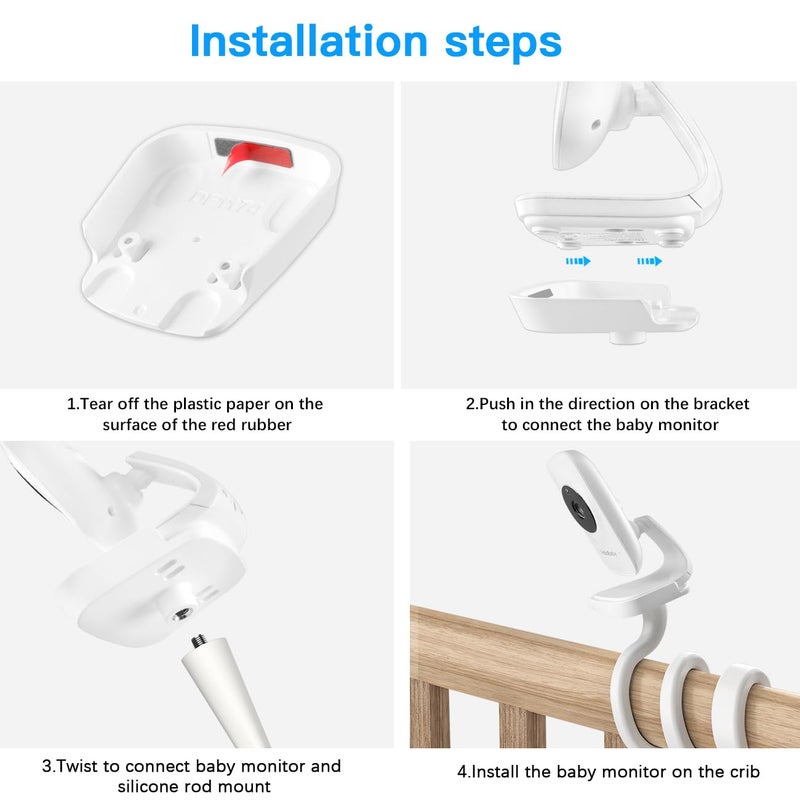 Installation steps

1.Tear off the plastic paper on the surface of the red rubber

2.Push in the direction on the bracket to connect the baby monitor

3.Twist to connect baby monitor and silicone rod mount

4.Install the baby monitor on the crib