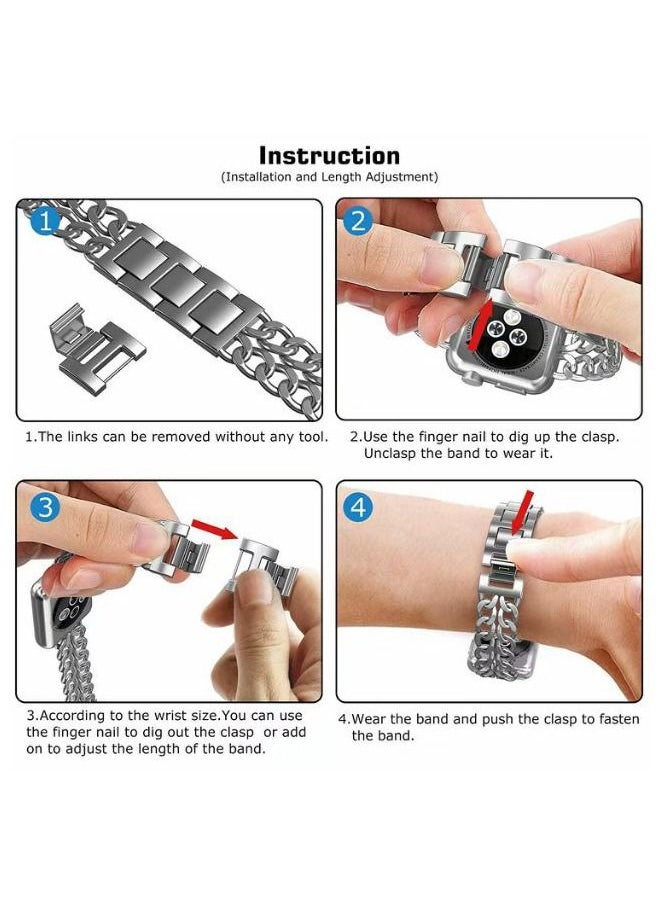 Instruction
(Installation and Length Adjustment)

1

2

1.The links can be removed without any tool.

2.Use the finger nail to dig up the clasp. Unclasp the band to wear it.

3

4

3.According to the wrist size.You can use the finger nail to dig out the clasp or add on to adjust the length of the band.

4.Wear the band and push the clasp to fasten the band.