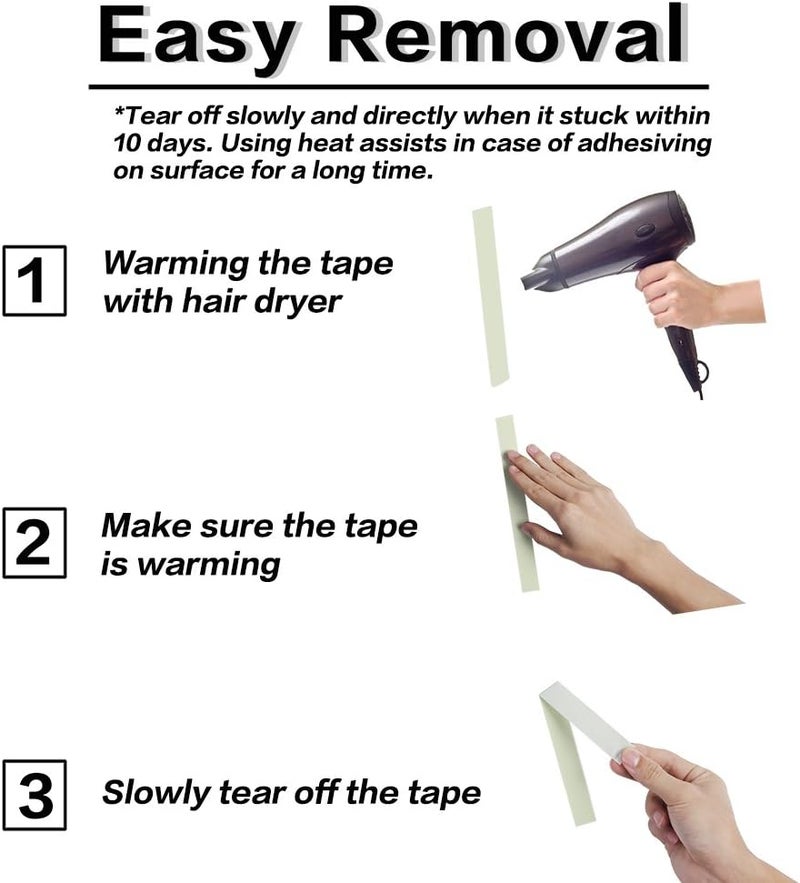 Easy Removal

*Tear off slowly and directly when it stuck within 10 days. Using heat assists in case of adhesiving on surface for a long time.

1 Warming the tape with hair dryer

2 Make sure the tape is warming

3 Slowly tear off the tape