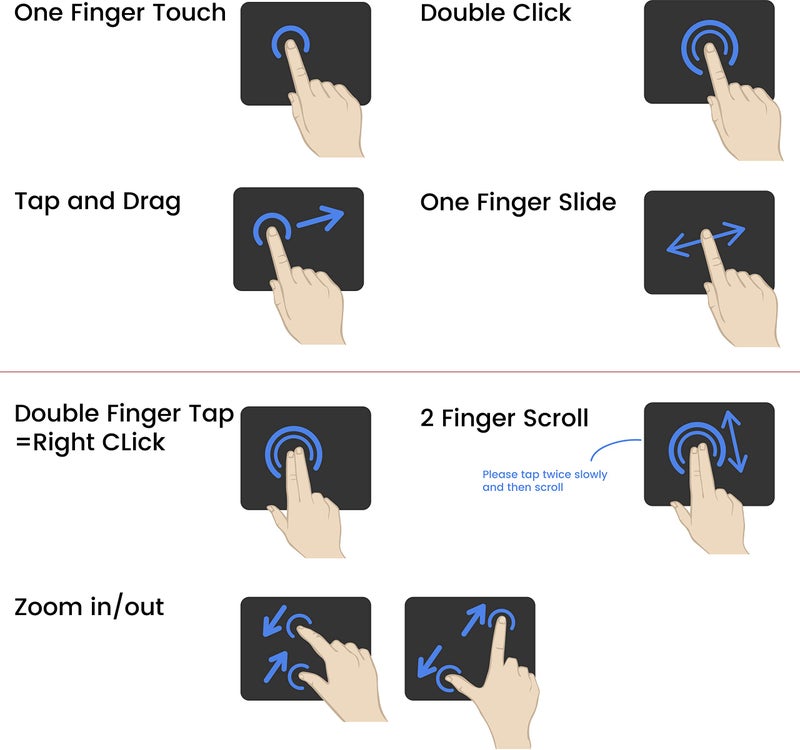 One Finger Touch

Double Click

Tap and Drag

One Finger Slide

Double Finger Tap
=Right CLick

2 Finger Scroll

Please tap twice slowly and then scroll

Zoom in/out