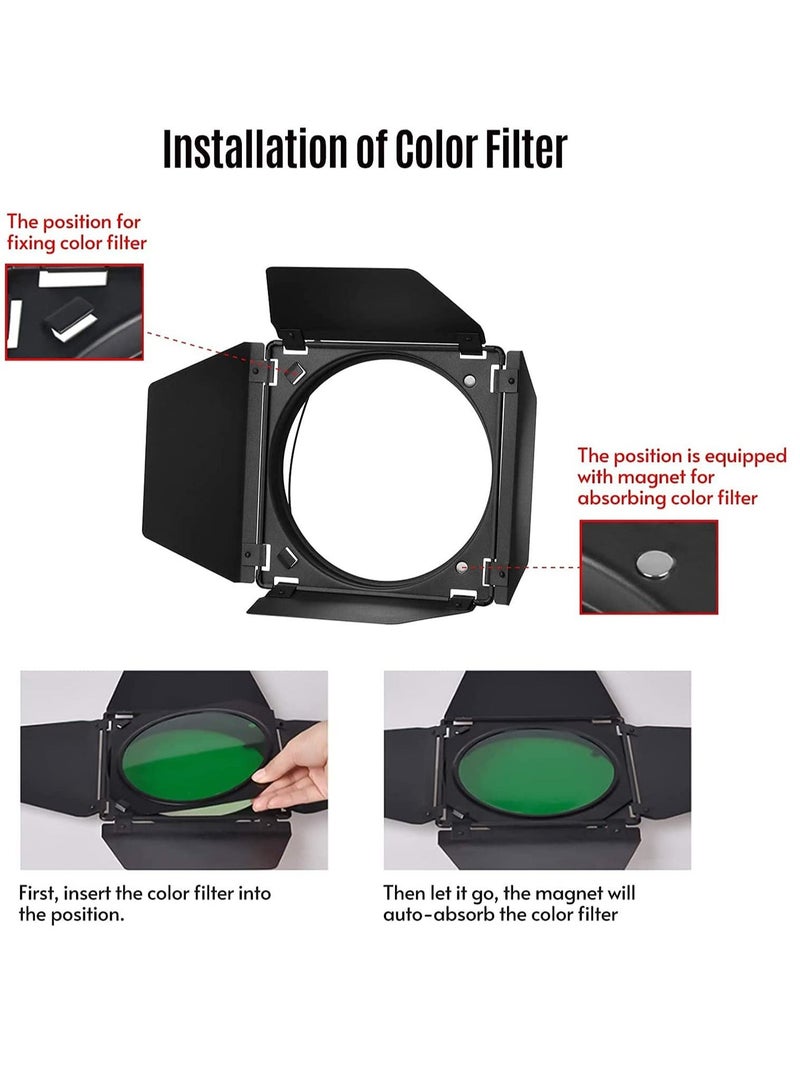 Installation of Color Filter

The position for fixing color filter

The position is equipped with magnet for absorbing color filter

First, insert the color filter into the position.

Then let it go, the magnet will auto-absorb the color filter