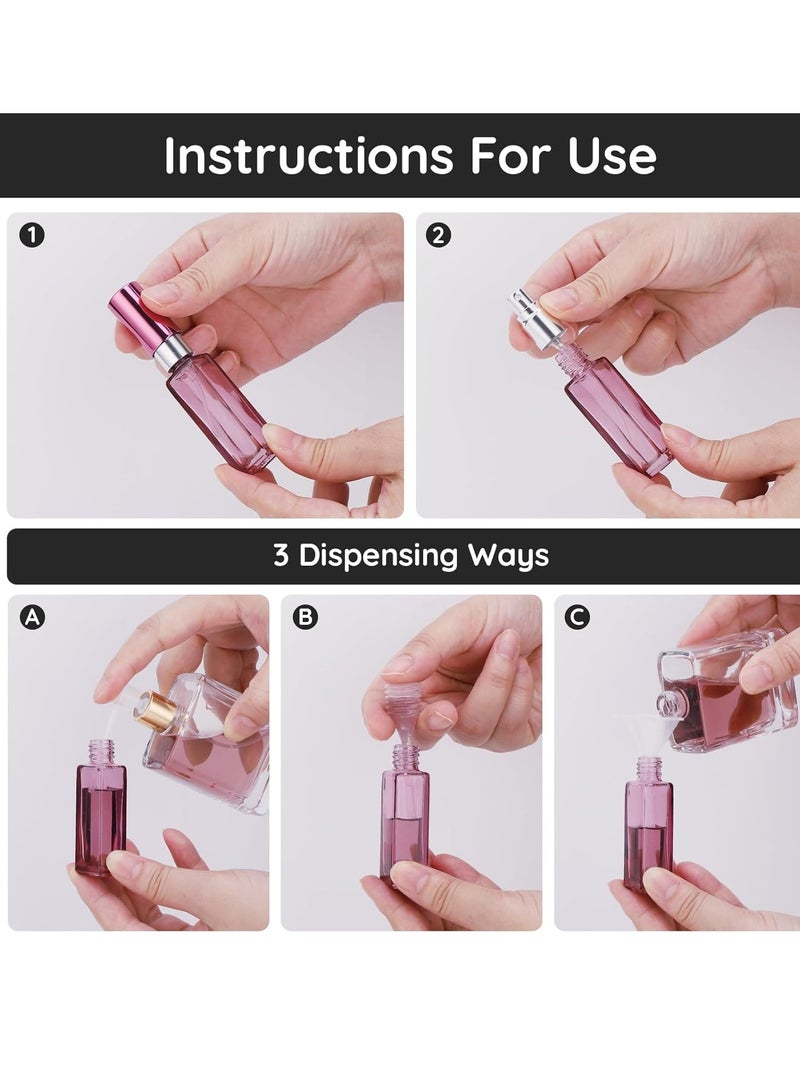 Instructions For Use

1

2

3 Dispensing Ways

A

B

C