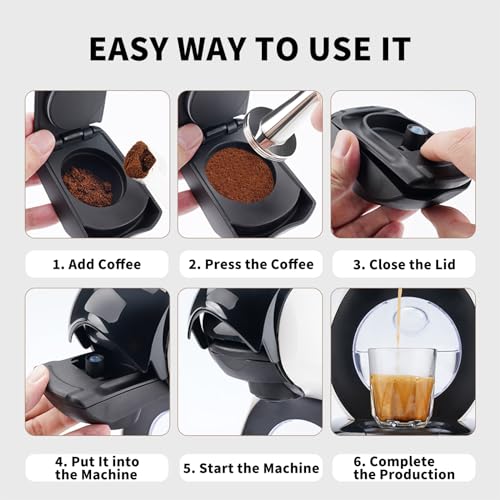 EASY WAY TO USE IT

1. Add Coffee

2. Press the Coffee

3. Close the Lid

4. Put It into the Machine

5. Start the Machine

6. Complete the Production