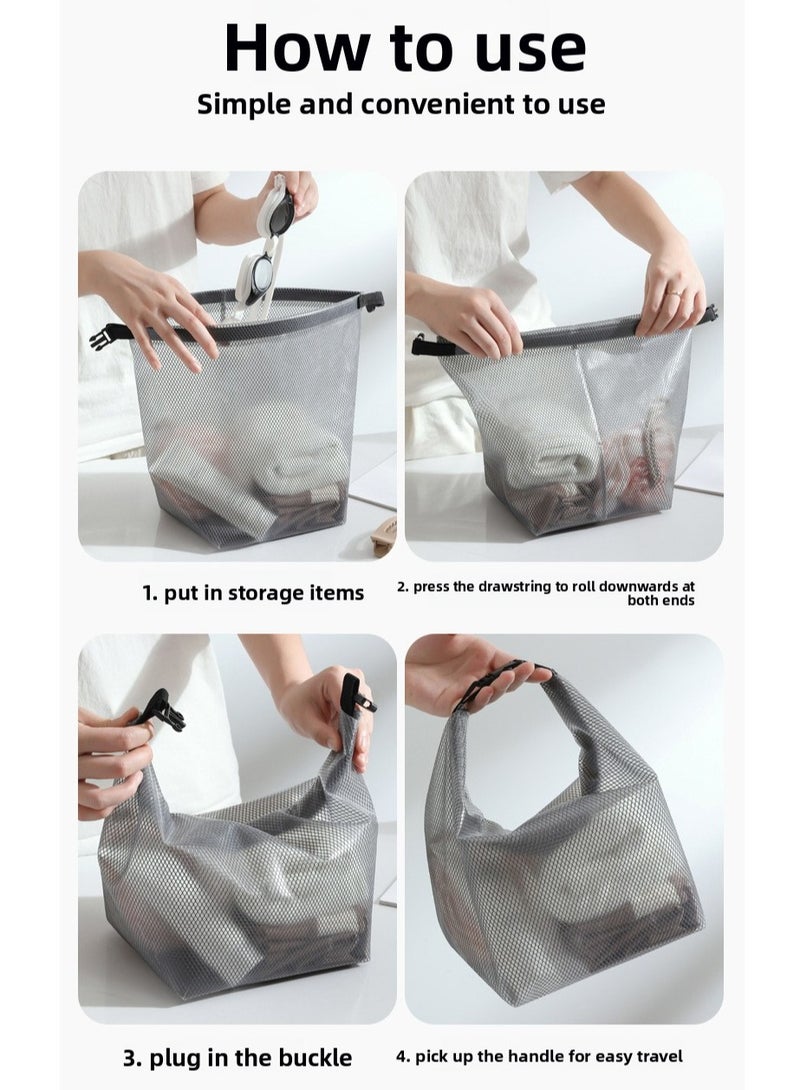 How to use

Simple and convenient to use

1. put in storage items

2. press the drawstring to roll downwards at both ends

3. plug in the buckle

4. pick up the handle for easy travel