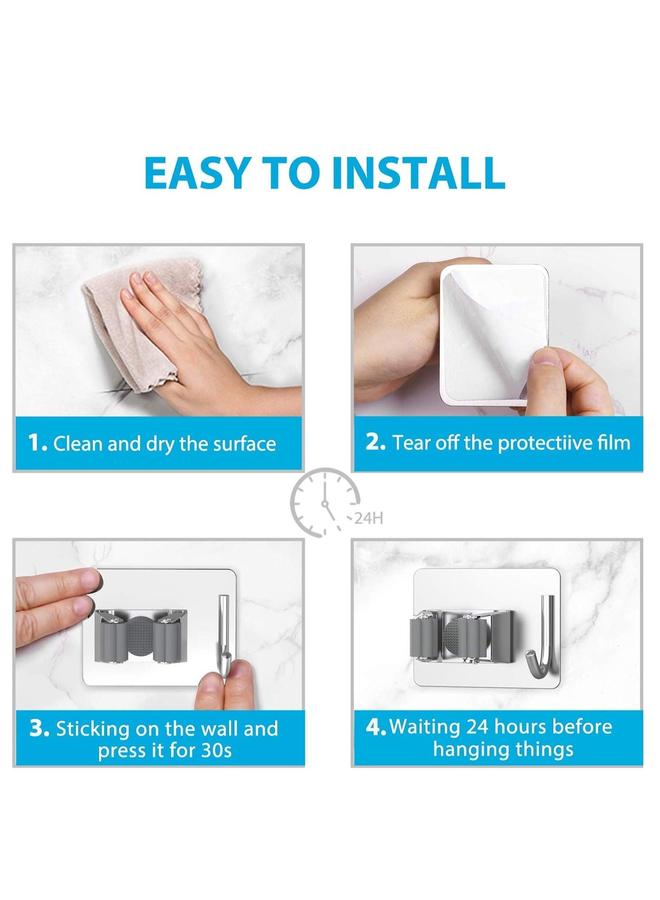 EASY TO INSTALL

1. Clean and dry the surface

2. Tear off the protectiive film

24H

3. Sticking on the wall and press it for 30s

4. Waiting 24 hours before hanging things