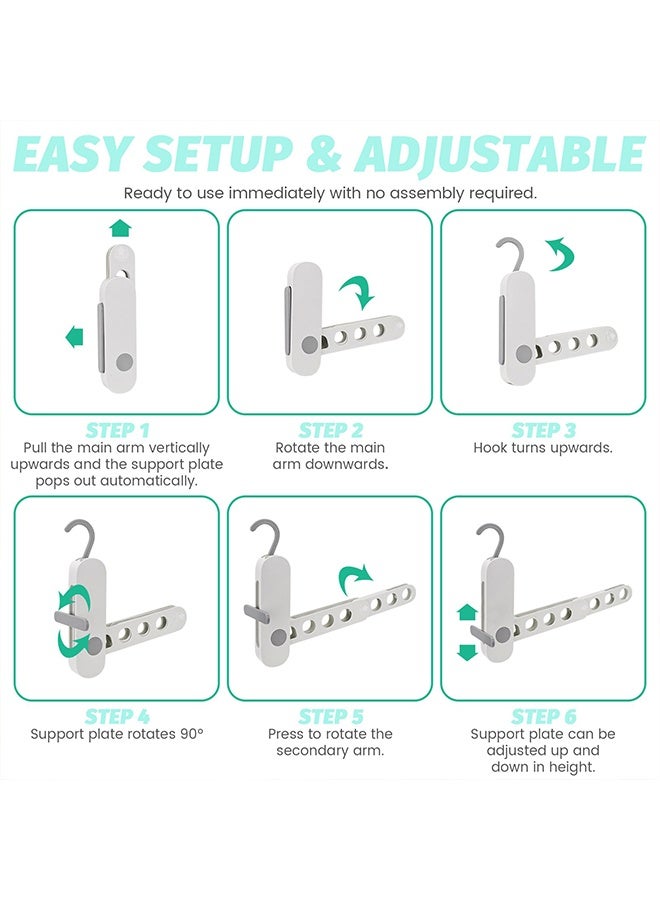 EASY SETUP & ADJUSTABLE

Ready to use immediately with no assembly required.

STEP 1
Pull the main arm vertically upwards and the support plate pops out automatically.

STEP 2
Rotate the main arm downwards.

STEP 3
Hook turns upwards.

STEP 4
Support plate rotates 90°

STEP 5
Press to rotate the secondary arm.

STEP 6
Support plate can be adjusted up and down in height.