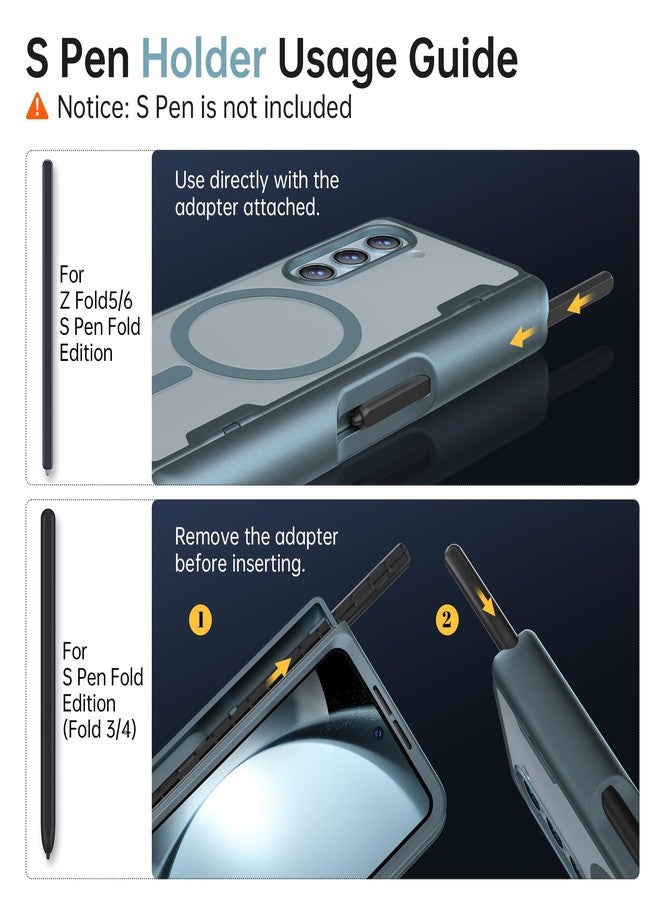 S Pen Holder Usage Guide
Notice: S Pen is not included

For Z Fold5/6 S Pen Fold Edition

Use directly with the adapter attached.

For S Pen Fold Edition (Fold 3/4)

Remove the adapter before inserting.

1

2