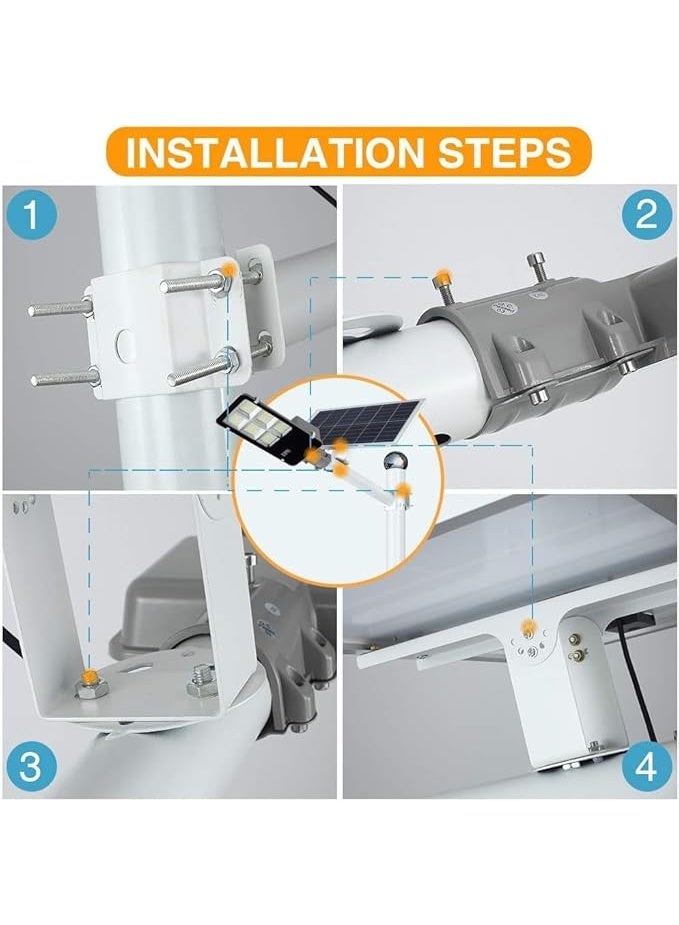 INSTALLATION STEPS

1

2

3

4