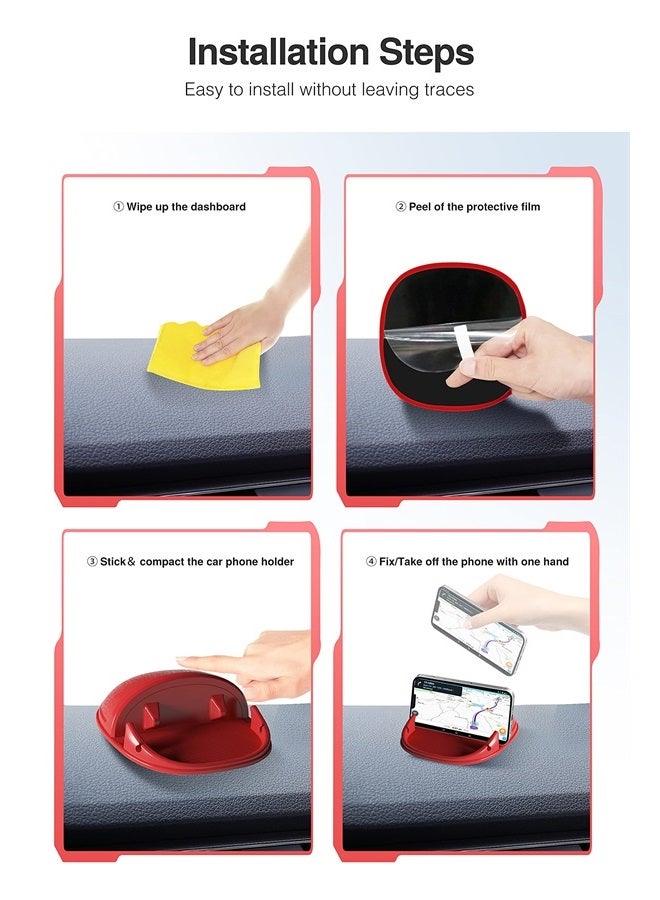 Installation Steps

Easy to install without leaving traces

① Wipe up the dashboard

② Peel of the protective film

③ Stick& compact the car phone holder

④ Fix/Take off the phone with one hand