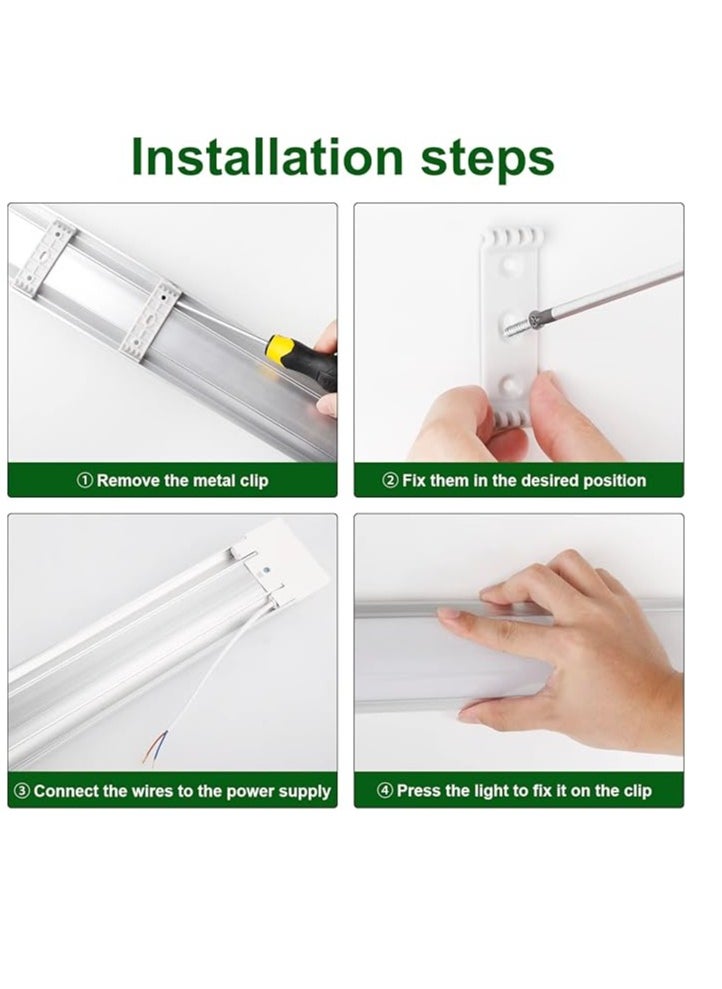 Installation steps

① Remove the metal clip

② Fix them in the desired position

③ Connect the wires to the power supply

④ Press the light to fix it on the clip