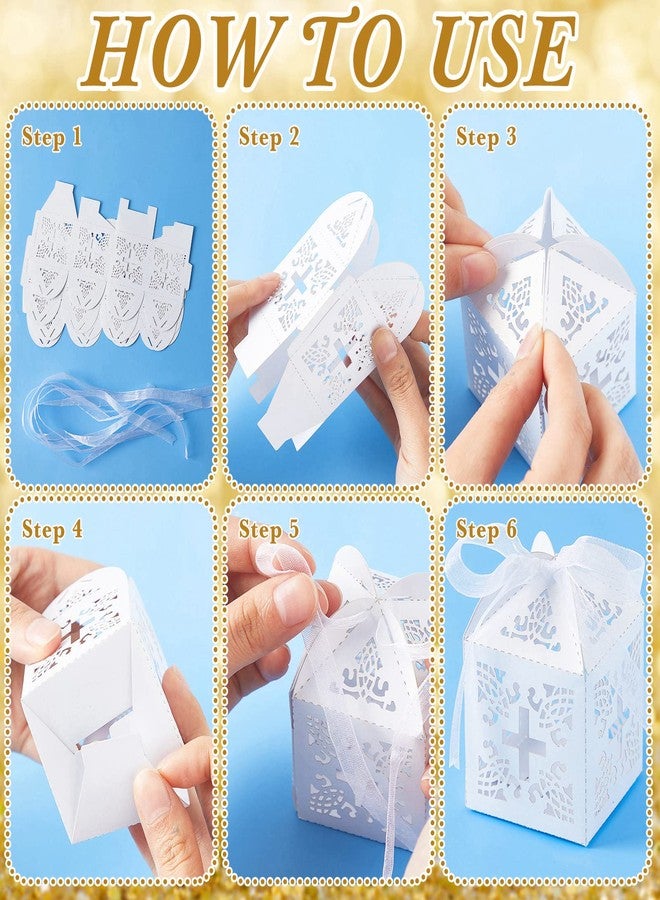 HOW TO USE

Step 1

Step 2

Step 3

Step 4

Step 5

Step 6