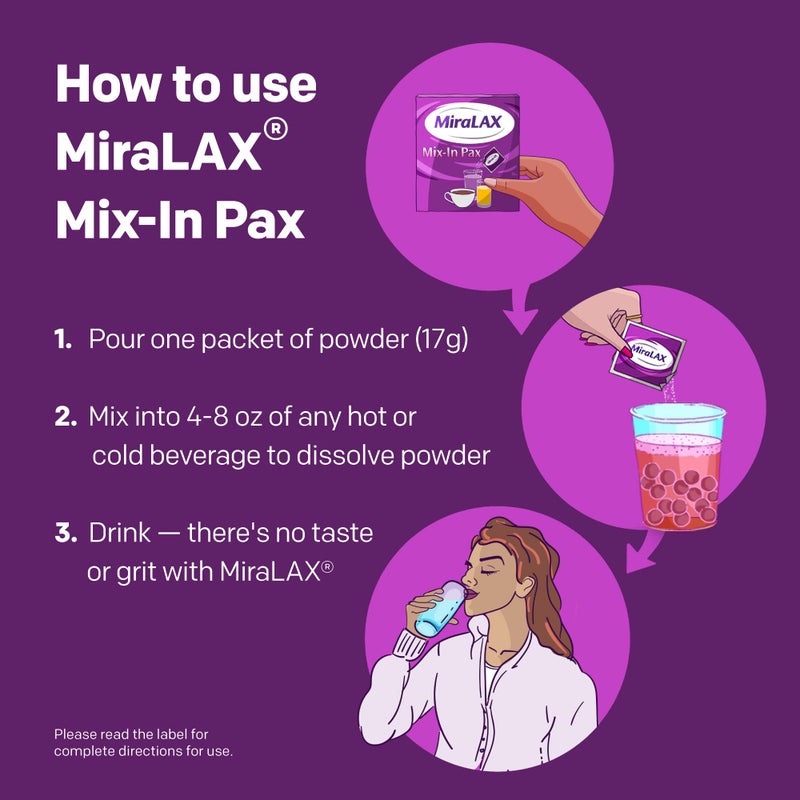 How to use MiraLAX® Mix-In Pax

MiraLAX
Mix-In Pax

MiraLAX

1. Pour one packet of powder (17g)

2. Mix into 4-8 oz of any hot or cold beverage to dissolve powder

3. Drink — there's no taste or grit with MiraLAX®

Please read the label for complete directions for use.