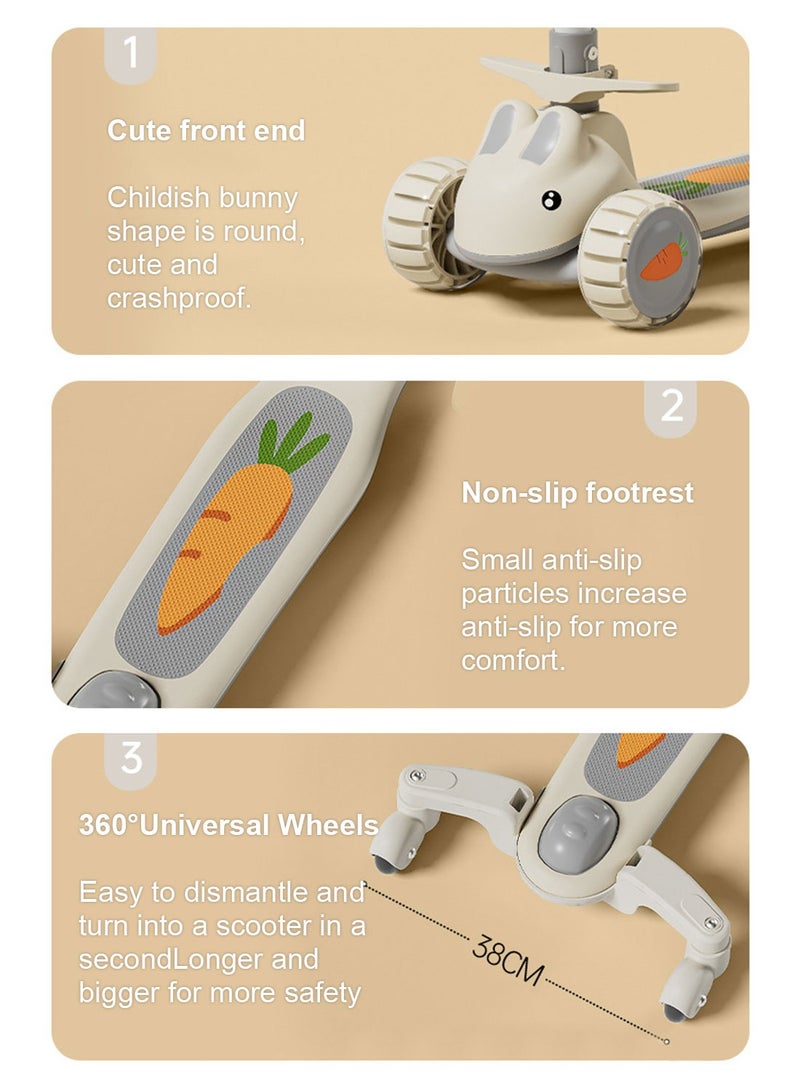 1

Cute front end

Childish bunny shape is round, cute and crashproof.

2

Non-slip footrest

Small anti-slip particles increase anti-slip for more comfort.

3

360°Universal Wheels

Easy to dismantle and turn into a scooter in a secondLonger and bigger for more safety

38CM