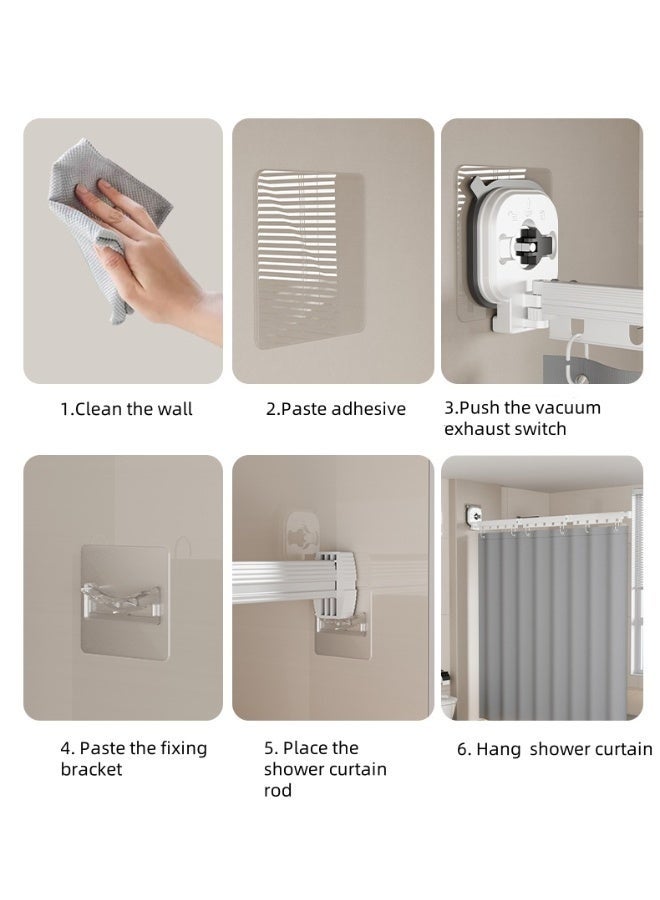 1.Clean the wall

2.Paste adhesive

3.Push the vacuum exhaust switch

4. Paste the fixing bracket

5. Place the shower curtain rod

6. Hang  shower curtain