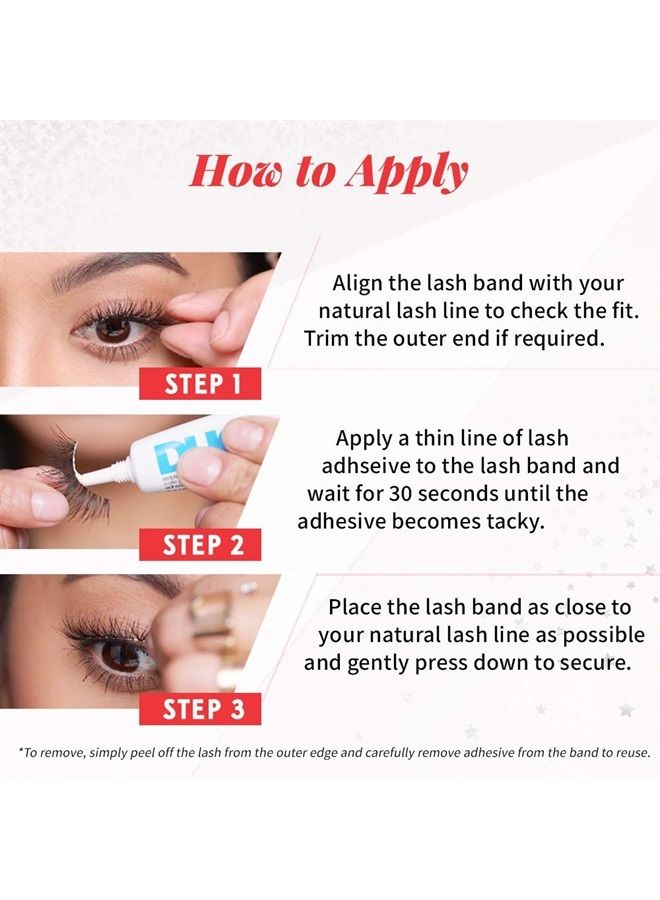 How to Apply

Align the lash band with your natural lash line to check the fit. Trim the outer end if required.

STEP 1

DU

Apply a thin line of lash adhseive to the lash band and wait for 30 seconds until the adhesive becomes tacky.

STEP 2

Place the lash band as close to your natural lash line as possible and gently press down to secure.

STEP 3

*To remove, simply peel off the lash from the outer edge and carefully remove adhesive from the band to reuse.