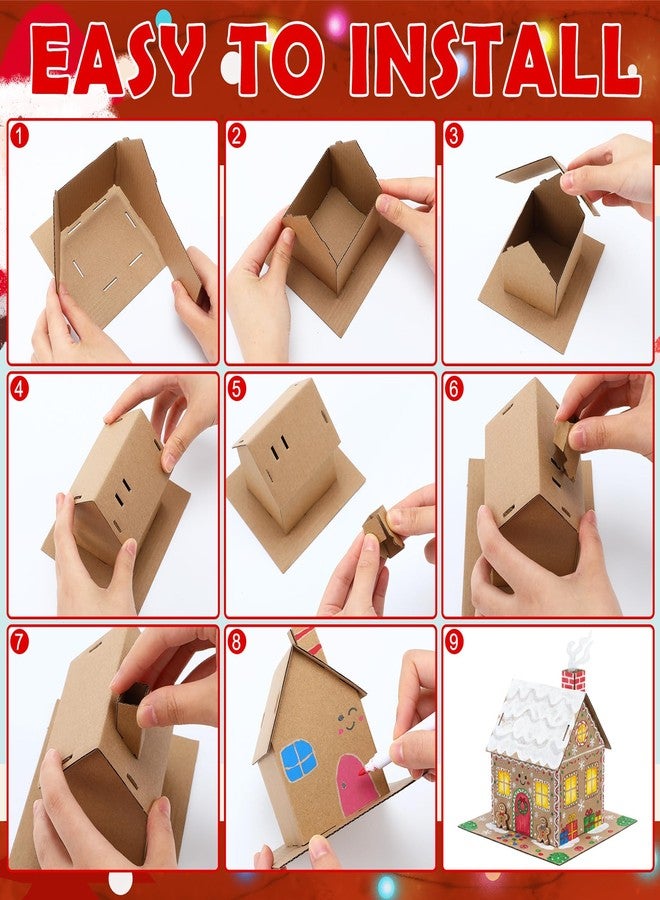 EASY TO INSTALL

1

2

3

4

5

6

7

8

9