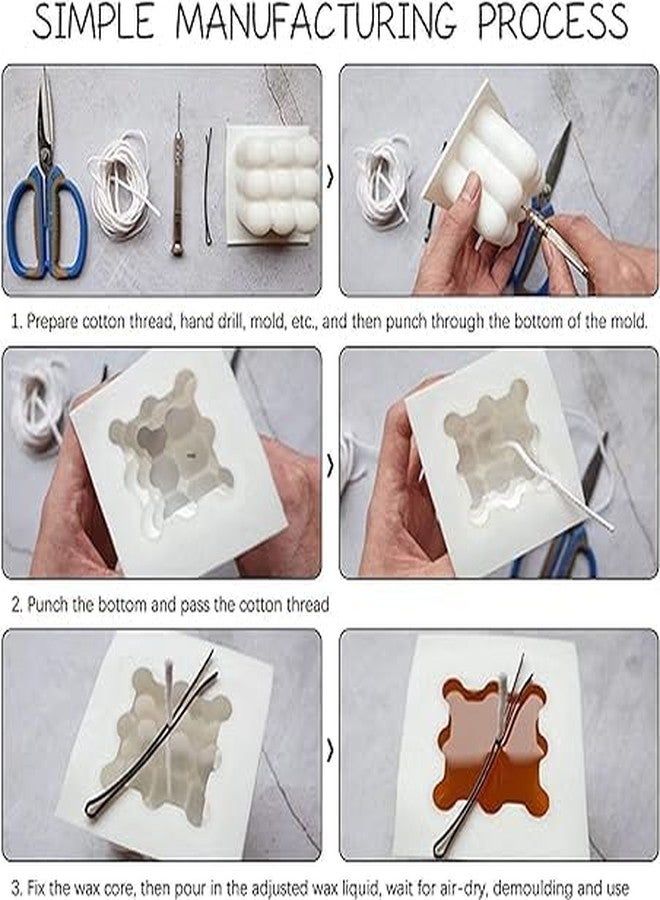 SIMPLE MANUFACTURING PROCESS

1. Prepare cotton thread, hand drill, mold, etc., and then punch through the bottom of the mold.

2. Punch the bottom and pass the cotton thread

3. Fix the wax core, then pour in the adjusted wax liquid, wait for air-dry, demoulding and use