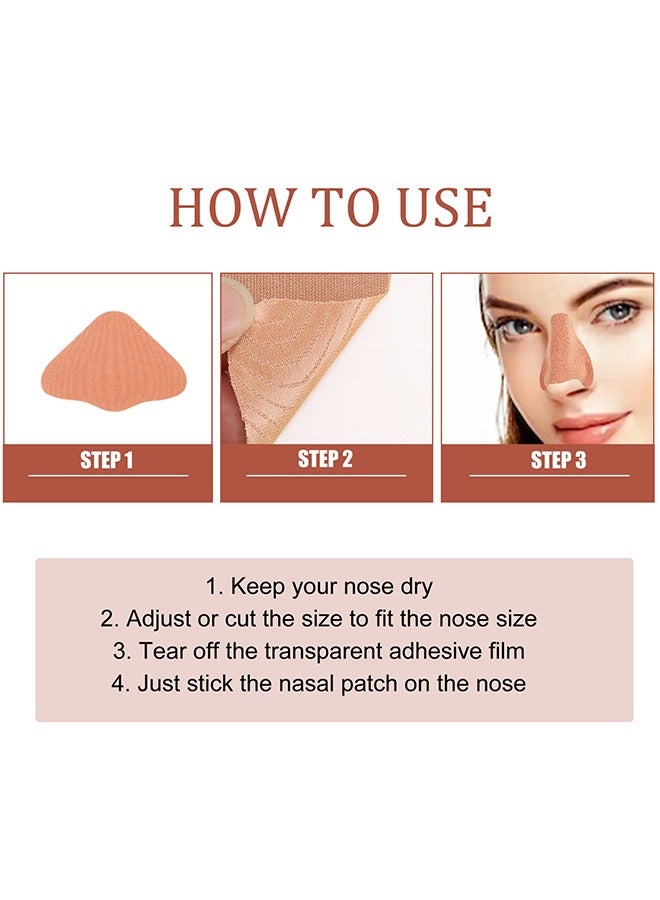 HOW TO USE

STEP 1

STEP 2

STEP 3

1. Keep your nose dry
2. Adjust or cut the size to fit the nose size
3. Tear off the transparent adhesive film
4. Just stick the nasal patch on the nose