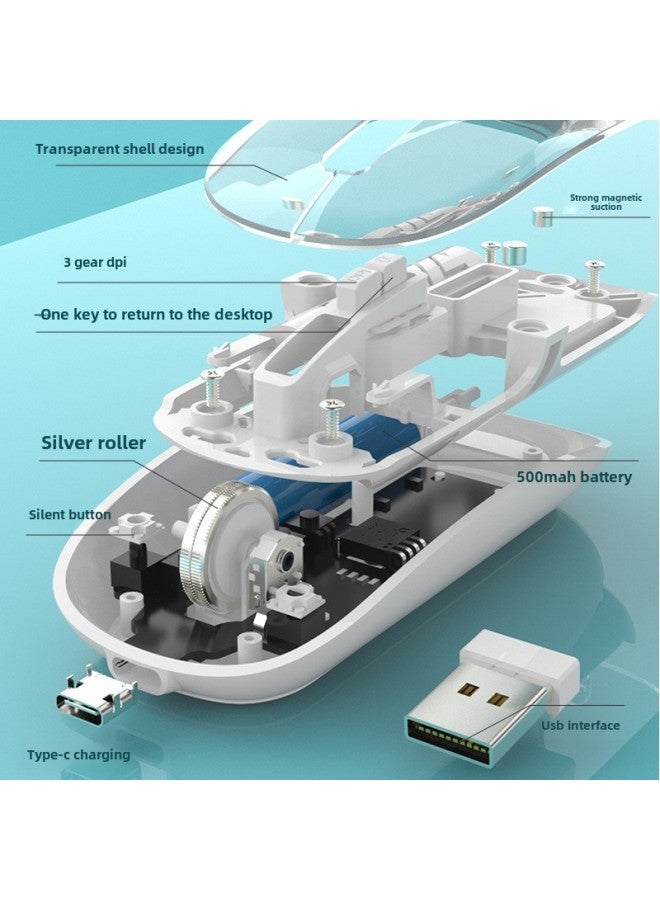 Transparent shell design

Strong magnetic suction

3 gear dpi

One key to return to the desktop

Silver roller

500mah battery

Silent button

Usb interface

Type-c charging