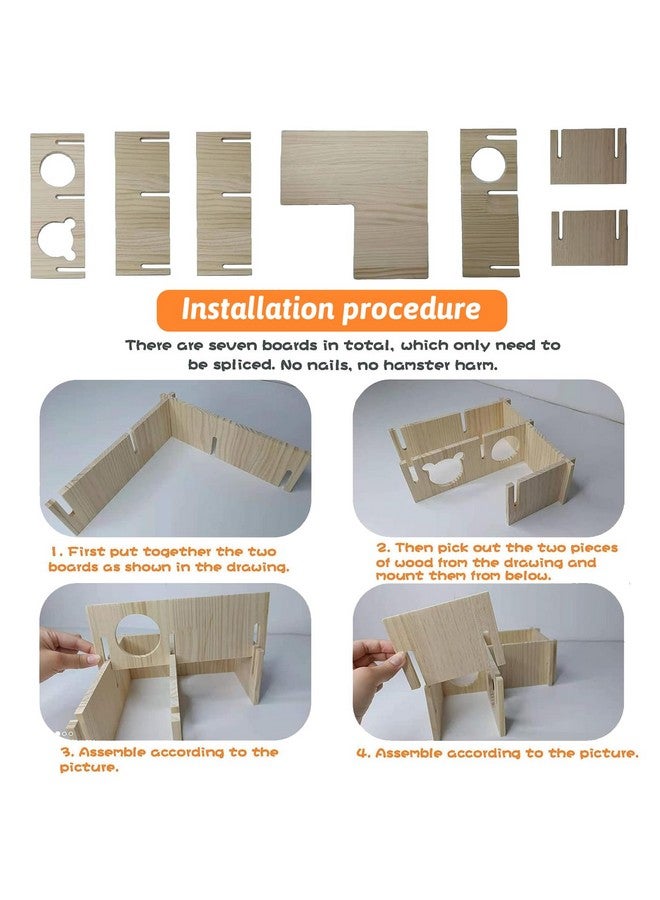 Installation procedure

There are seven boards in total, which only need to be spliced. No nails, no hamster harm.

1. First put together the two boards as shown in the drawing.

2. Then pick out the two pieces of wood from the drawing and mount them from below.

3. Assemble according to the picture.

4. Assemble according to the picture.