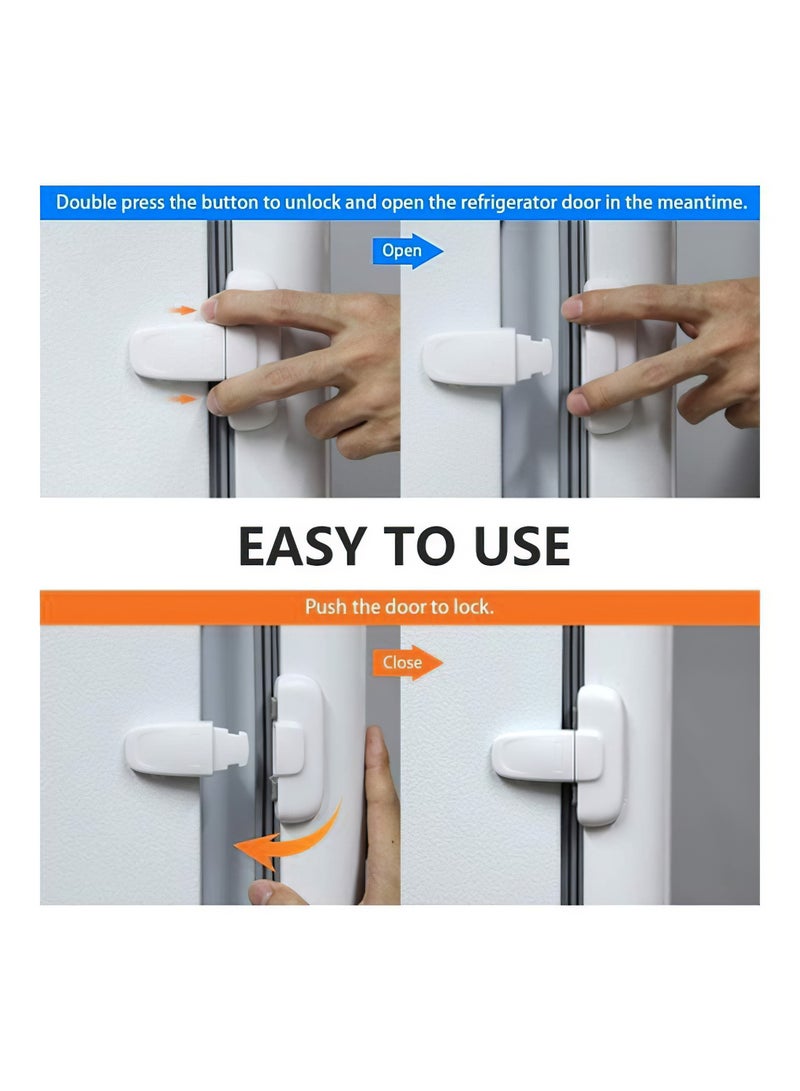 Double press the button to unlock and open the refrigerator door in the meantime.

Open

EASY TO USE

Push the door to lock.

Close