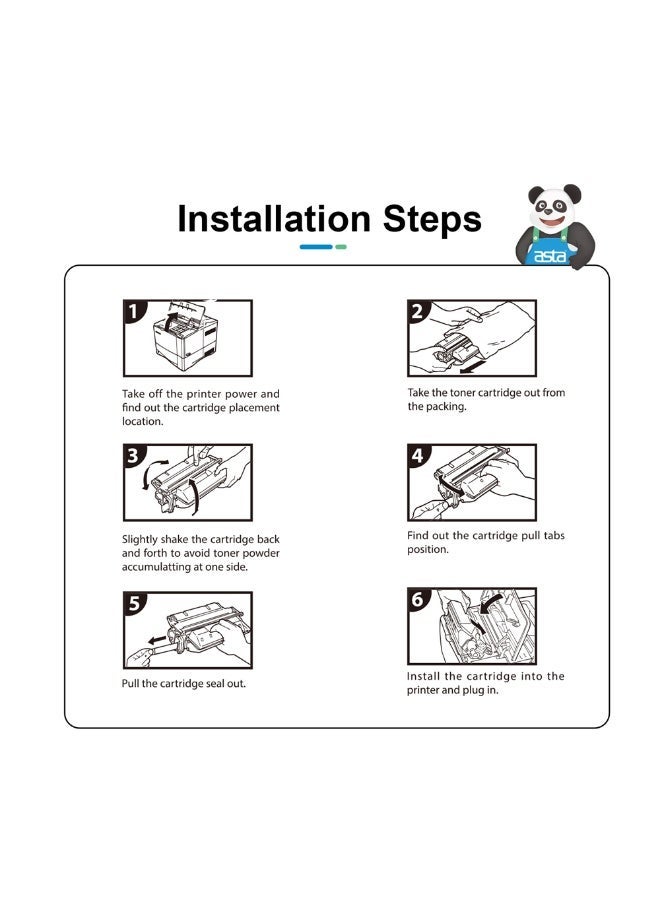 Installation Steps

asta

1

Take off the printer power and find out the cartridge placement location.

2

Take the toner cartridge out from the packing.

3

Slightly shake the cartridge back and forth to avoid toner powder accumulatting at one side.

4

Find out the cartridge pull tabs position.

5

Pull the cartridge seal out.

6

Install the cartridge into the printer and plug in.