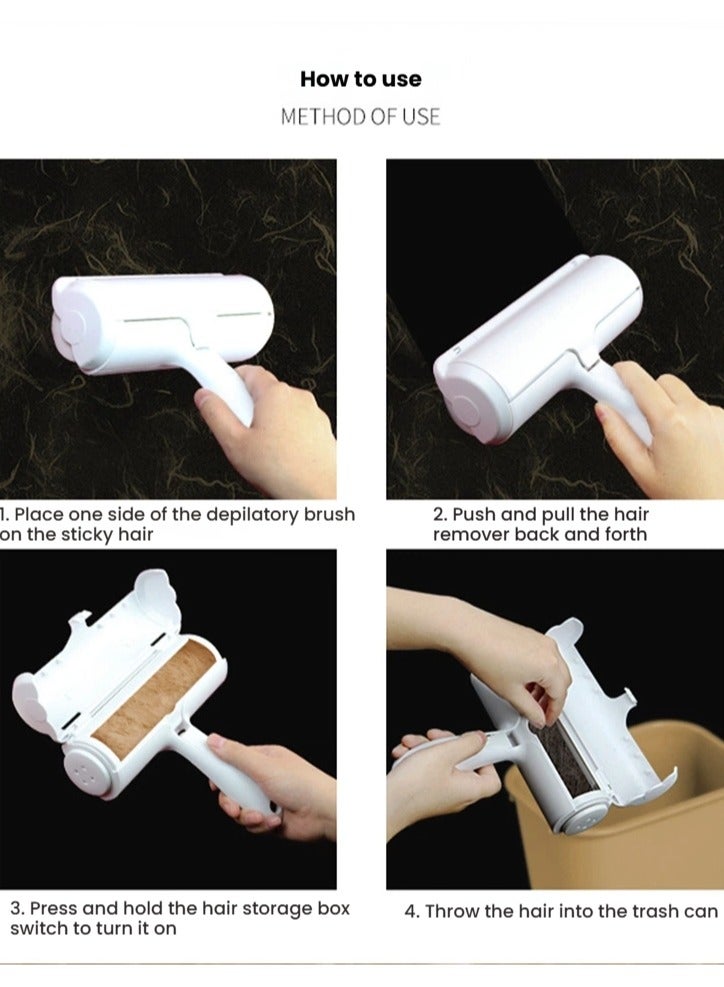 How to use
METHOD OF USE

1. Place one side of the depilatory brush on the sticky hair

2. Push and pull the hair remover back and forth

3. Press and hold the hair storage box switch to turn it on

4. Throw the hair into the trash can