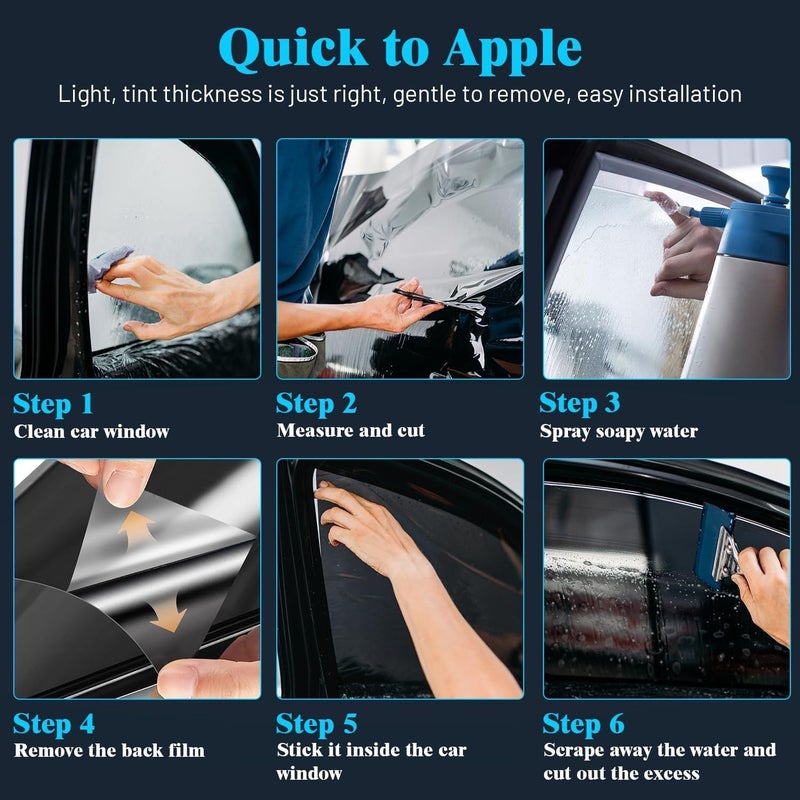 Quick to Apple

Light, tint thickness is just right, gentle to remove, easy installation

Step 1
Clean car window

Step 2
Measure and cut

Step 3
Spray soapy water

Step 4
Remove the back film

Step 5
Stick it inside the car window

Step 6
Scrape away the water and cut out the excess