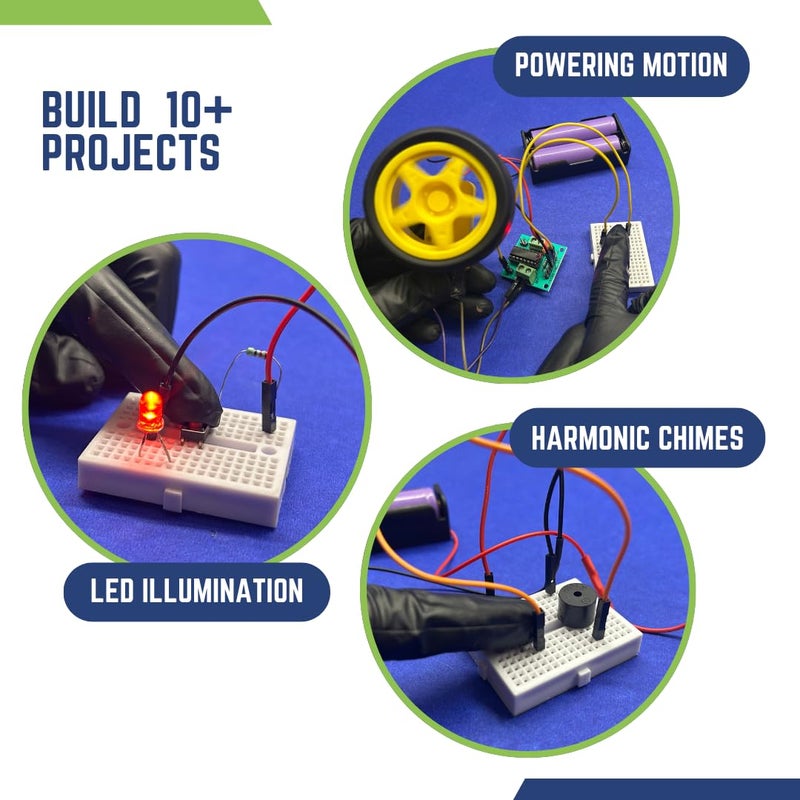 BUILD 10+ PROJECTS

POWERING MOTION

LED ILLUMINATION

HARMONIC CHIMES