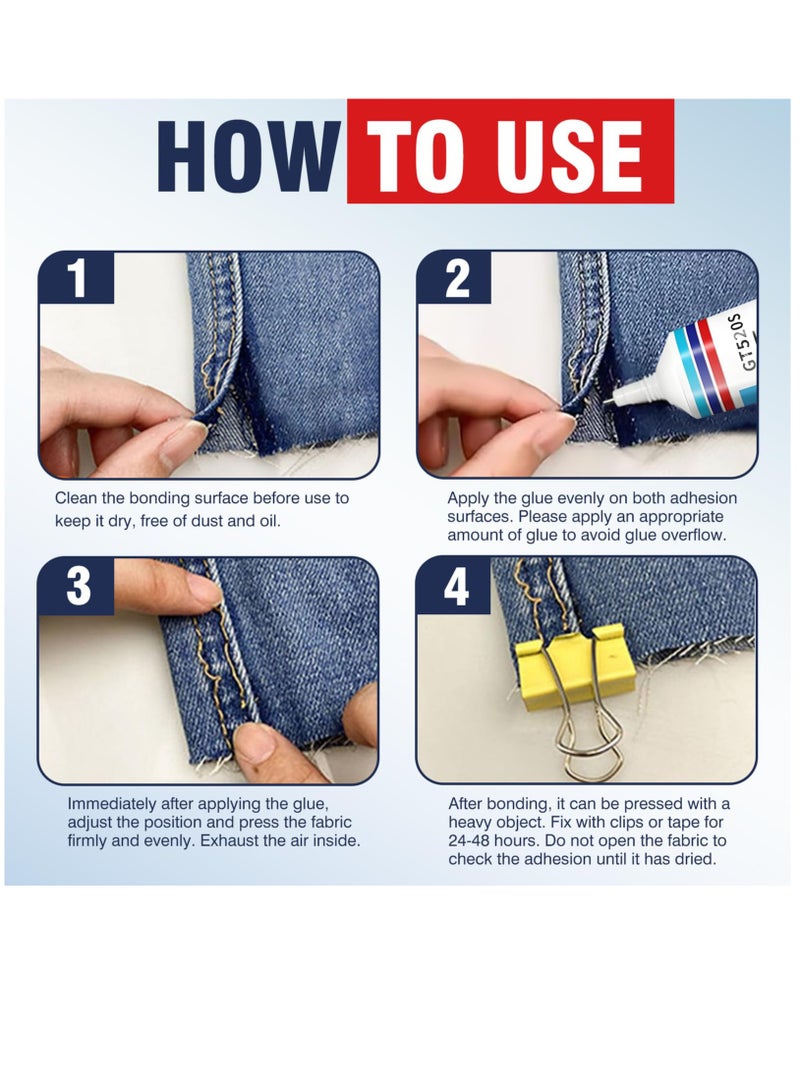 HOW TO USE

1

Clean the bonding surface before use to keep it dry, free of dust and oil.

2

GT520S

Apply the glue evenly on both adhesion surfaces. Please apply an appropriate amount of glue to avoid glue overflow.

3

Immediately after applying the glue, adjust the position and press the fabric firmly and evenly. Exhaust the air inside.

4

After bonding, it can be pressed with a heavy object. Fix with clips or tape for 24-48 hours. Do not open the fabric to check the adhesion until it has dried.