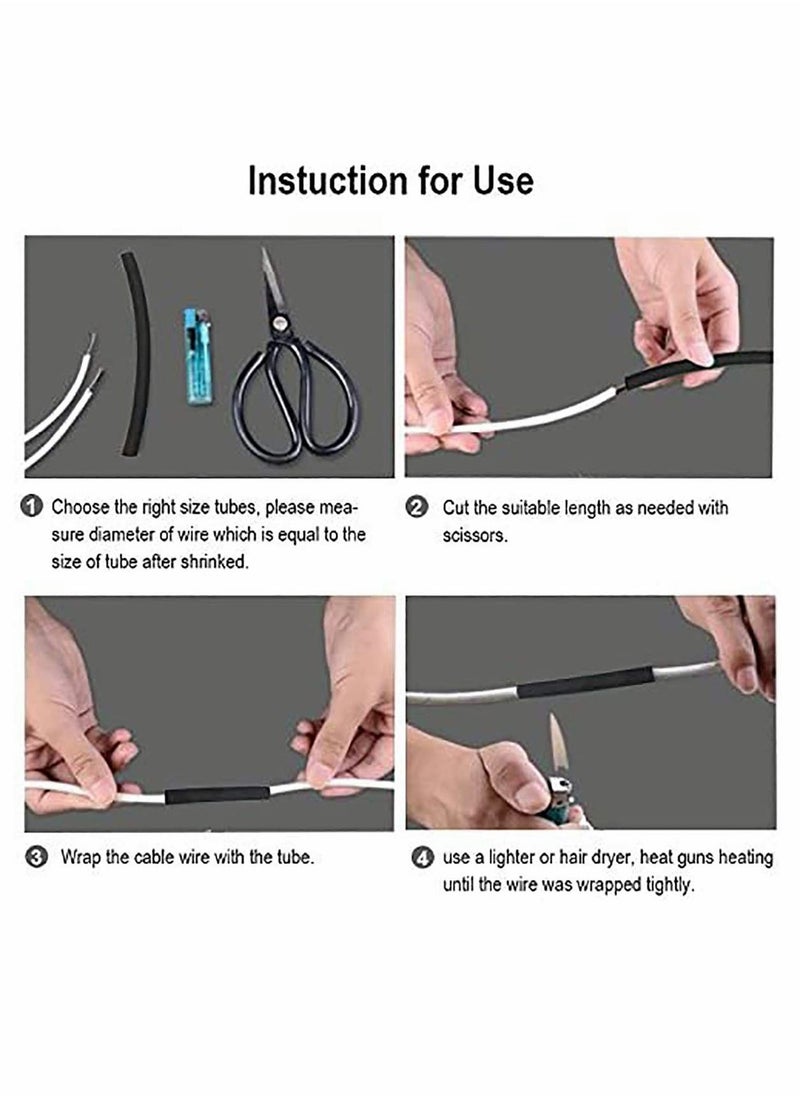 Instuction for Use

1 Choose the right size tubes, please measure diameter of wire which is equal to the size of tube after shrinked.

2 Cut the suitable length as needed with scissors.

3 Wrap the cable wire with the tube.

4 use a lighter or hair dryer, heat guns heating until the wire was wrapped tightly.