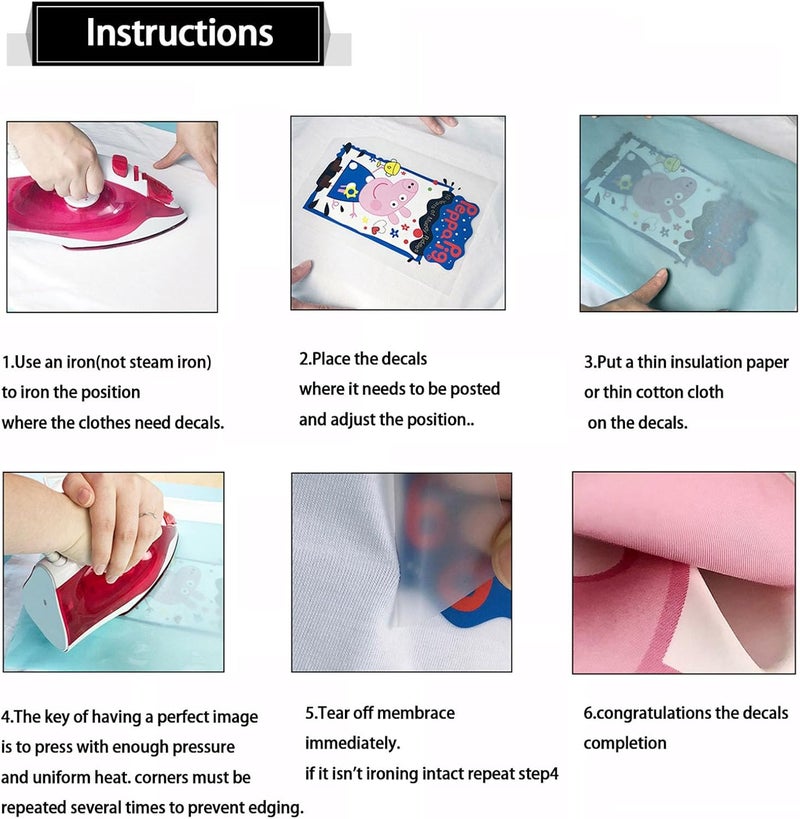 Instructions

Peppa Pig

1.Use an iron(not steam iron) to iron the position where the clothes need decals.

2.Place the decals where it needs to be posted and adjust the position..

3.Put a thin insulation paper or thin cotton cloth on the decals.

4.The key of having a perfect image is to press with enough pressure and uniform heat. corners must be repeated several times to prevent edging.

5.Tear off membrace immediately. if it isn't ironing intact repeat step4

6.congratulations the decals completion