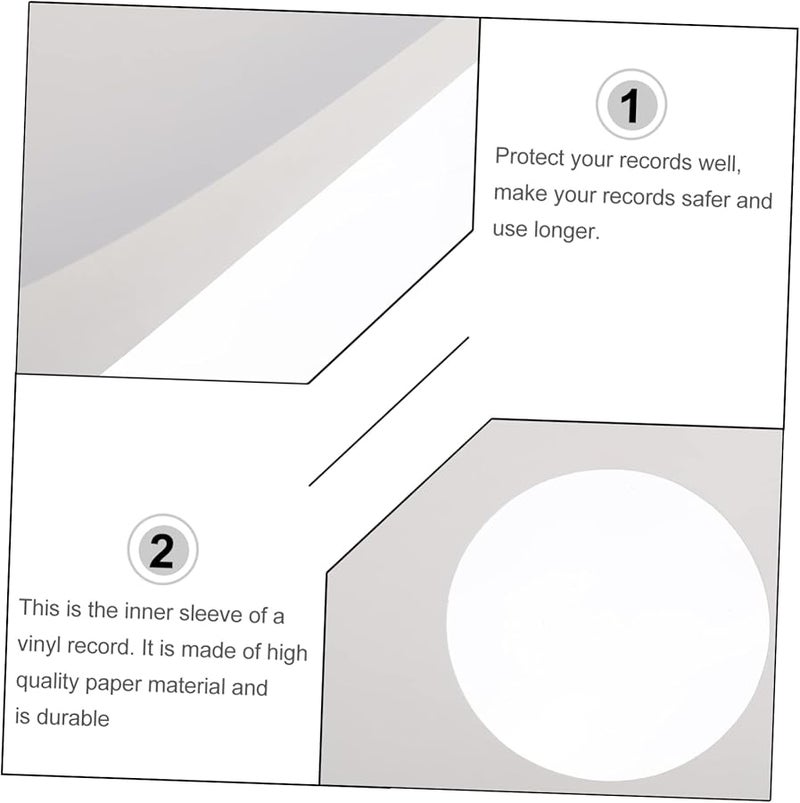 1

Protect your records well, make your records safer and use longer.

2

This is the inner sleeve of a vinyl record. It is made of high quality paper material and is durable