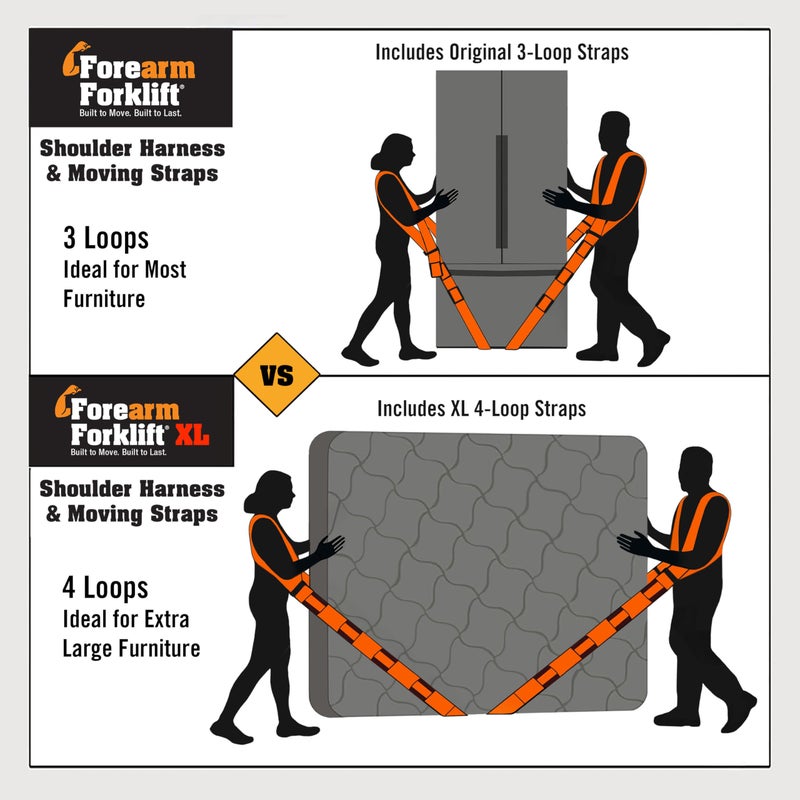 Forearm Forklift®
Built to Move. Built to Last.

Shoulder Harness & Moving Straps

3 Loops
Ideal for Most Furniture

Includes Original 3-Loop Straps

VS

Forearm Forklift® XL
Built to Move. Built to Last.

Shoulder Harness & Moving Straps

4 Loops
Ideal for Extra Large Furniture

Includes XL 4-Loop Straps