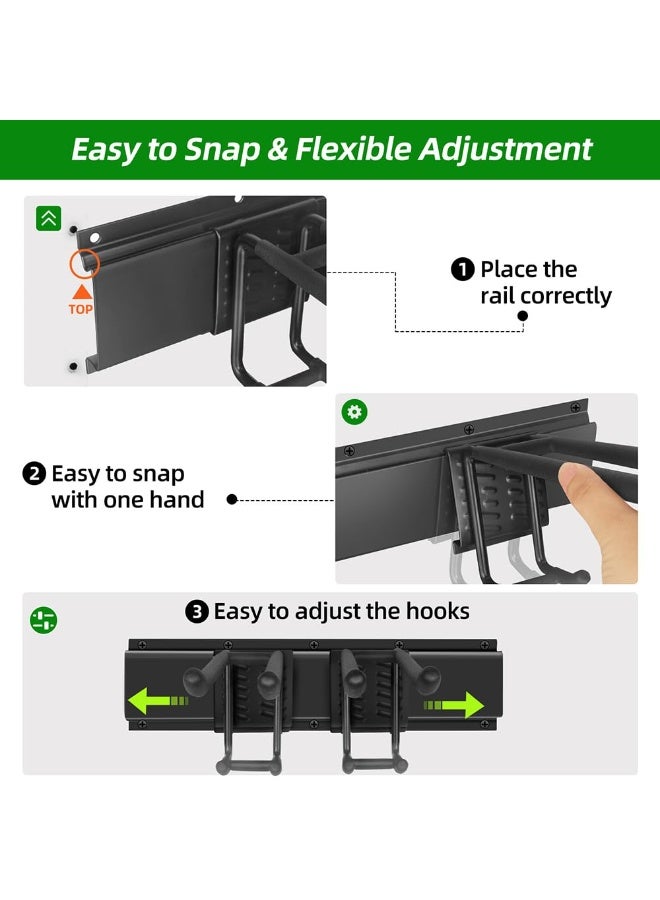 Easy to Snap & Flexible Adjustment

TOP

❶ Place the rail correctly

❷ Easy to snap with one hand

❸ Easy to adjust the hooks