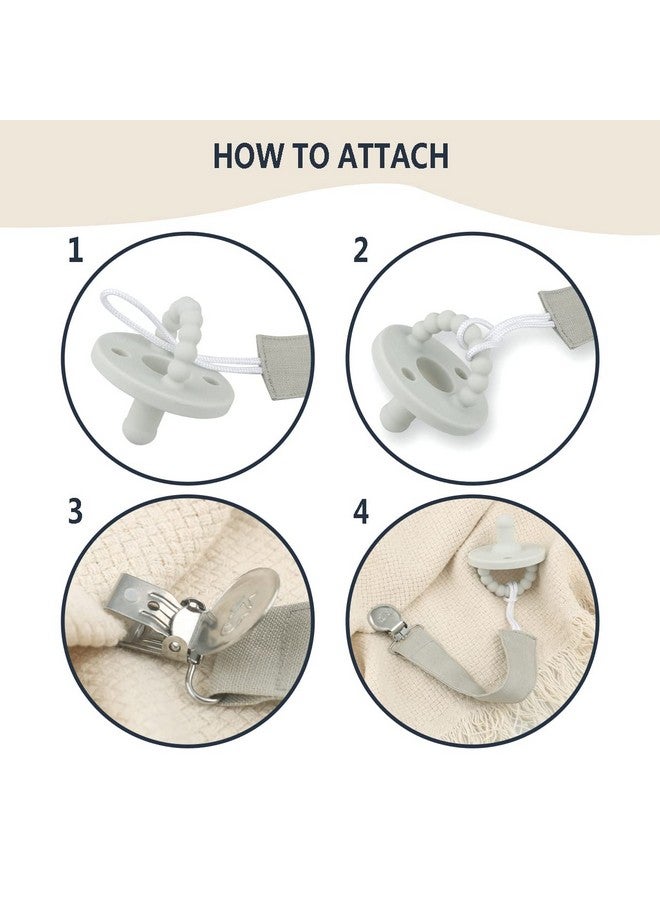 HOW TO ATTACH

1

2

3

4