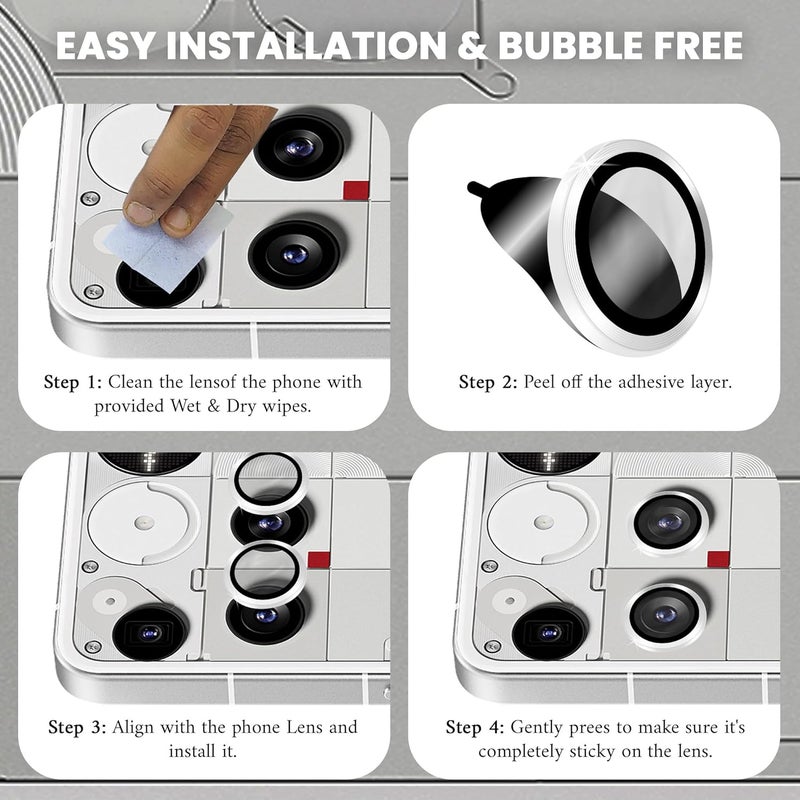 EASY INSTALLATION & BUBBLE FREE

Step 1: Clean the lensof the phone with provided Wet & Dry wipes.

Step 2: Peel off the adhesive layer.

Step 3: Align with the phone Lens and install it.

Step 4: Gently prees to make sure it's completely sticky on the lens.