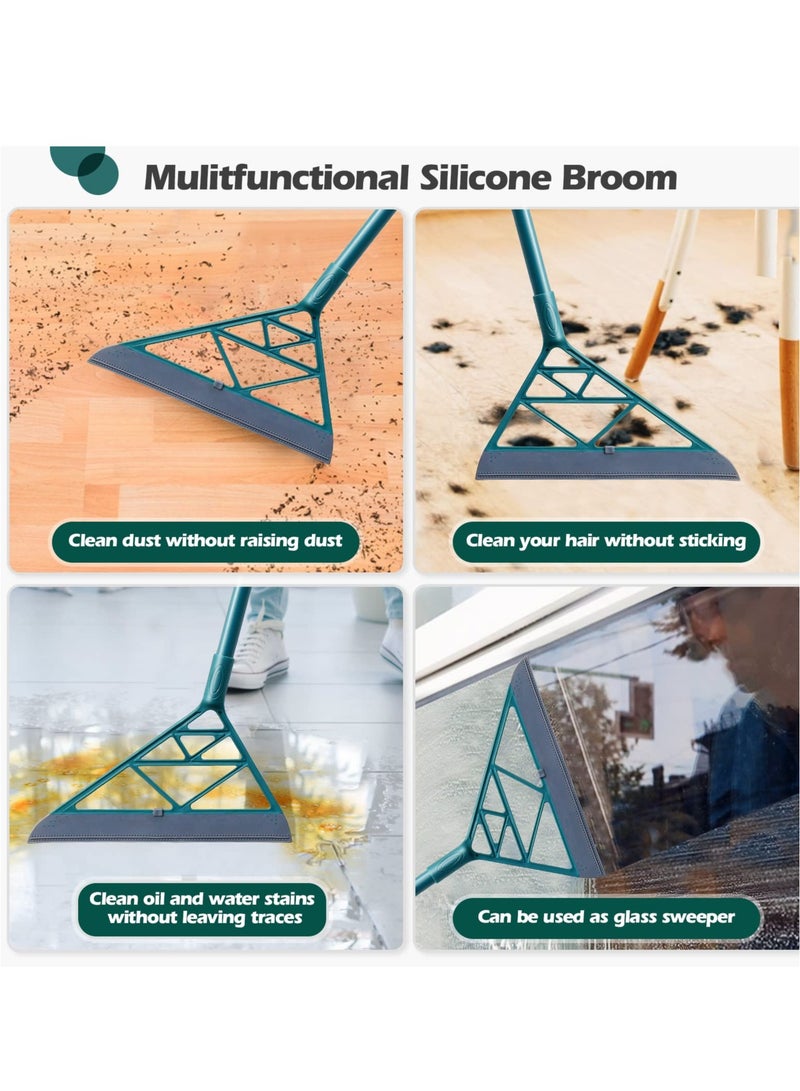 Mulitfunctional Silicone Broom

Clean dust without raising dust

Clean your hair without sticking

Clean oil and water stains without leaving traces

Can be used as glass sweeper