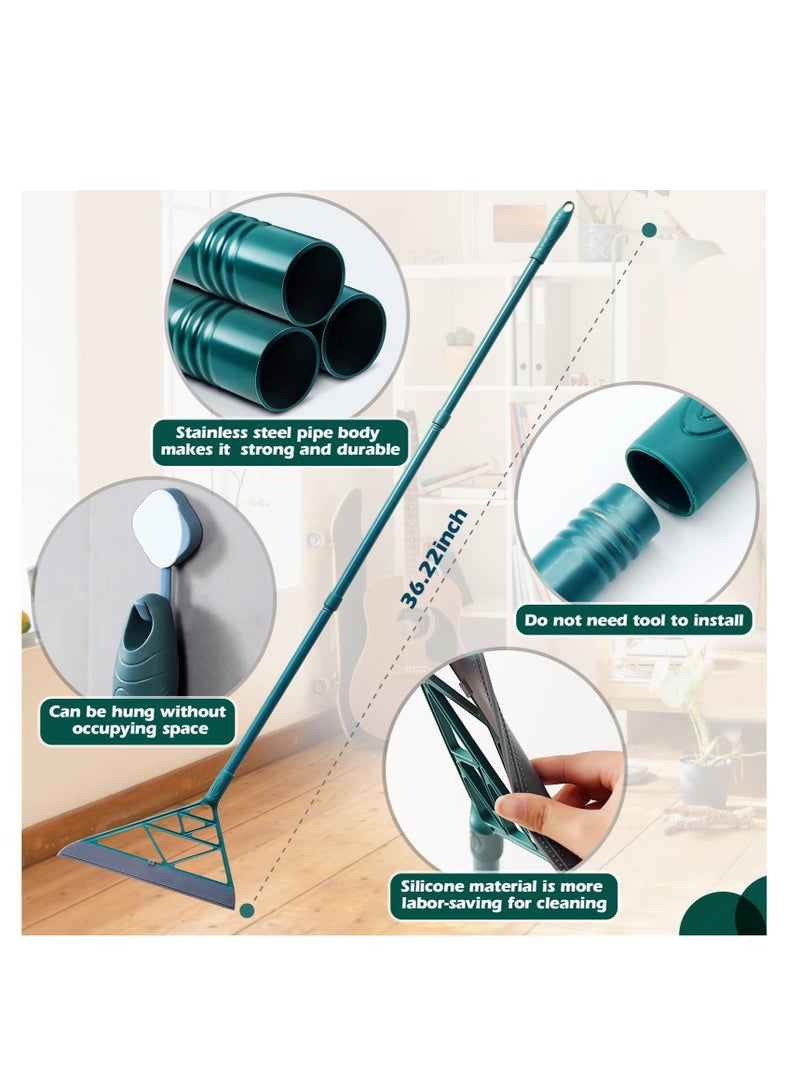 Stainless steel pipe body makes it strong and durable

36.22inch

Do not need tool to install

Can be hung without occupying space

Silicone material is more labor-saving for cleaning