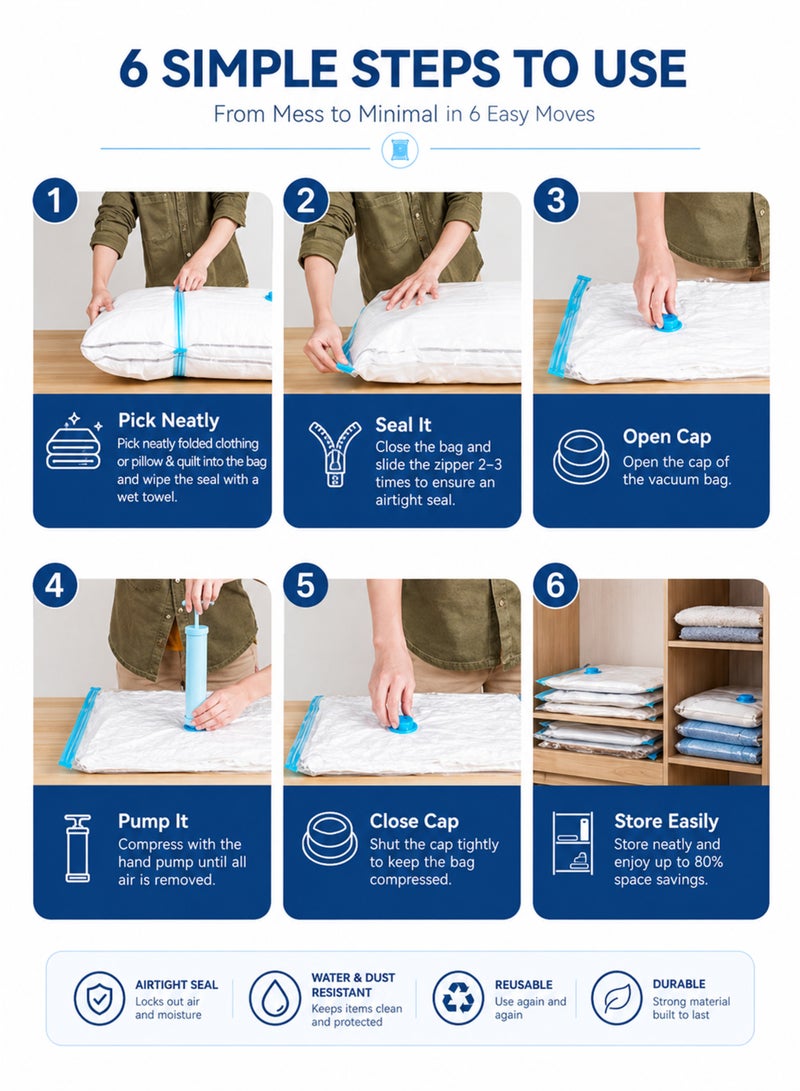 6 SIMPLE STEPS TO USE

From Mess to Minimal in 6 Easy Moves

1

Pick Neatly
Pick neatly folded clothing or pillow & quilt into the bag and wipe the seal with a wet towel.

2

Seal It
Close the bag and slide the zipper 2–3 times to ensure an airtight seal.

3

Open Cap
Open the cap of the vacuum bag.

4

Pump It
Compress with the hand pump until all air is removed.

5

Close Cap
Shut the cap tightly to keep the bag compressed.

6

Store Easily
Store neatly and enjoy up to 80% space savings.

AIRTIGHT SEAL
Locks out air and moisture

WATER & DUST RESISTANT
Keeps items clean and protected

REUSABLE
Use again and again

DURABLE
Strong material built to last