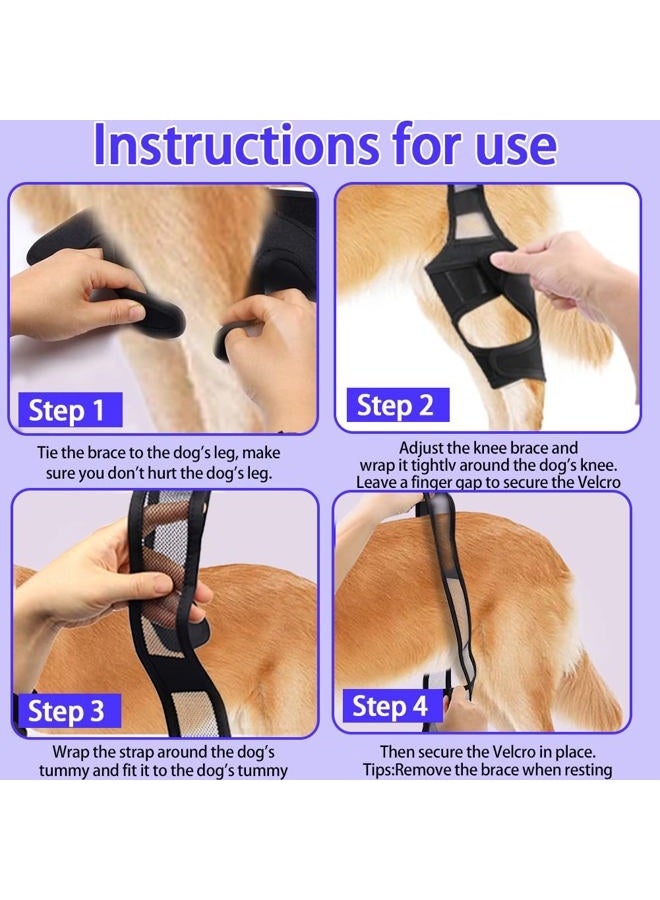 Instructions for use

Step 1

Tie the brace to the dog's leg, make sure you don't hurt the dog's leg.

Step 2

Adjust the knee brace and wrap it tightly around the dog's knee. Leave a finger gap to secure the Velcro

Step 3

Wrap the strap around the dog's tummy and fit it to the dog's tummy

Step 4

Then secure the Velcro in place. Tips:Remove the brace when resting