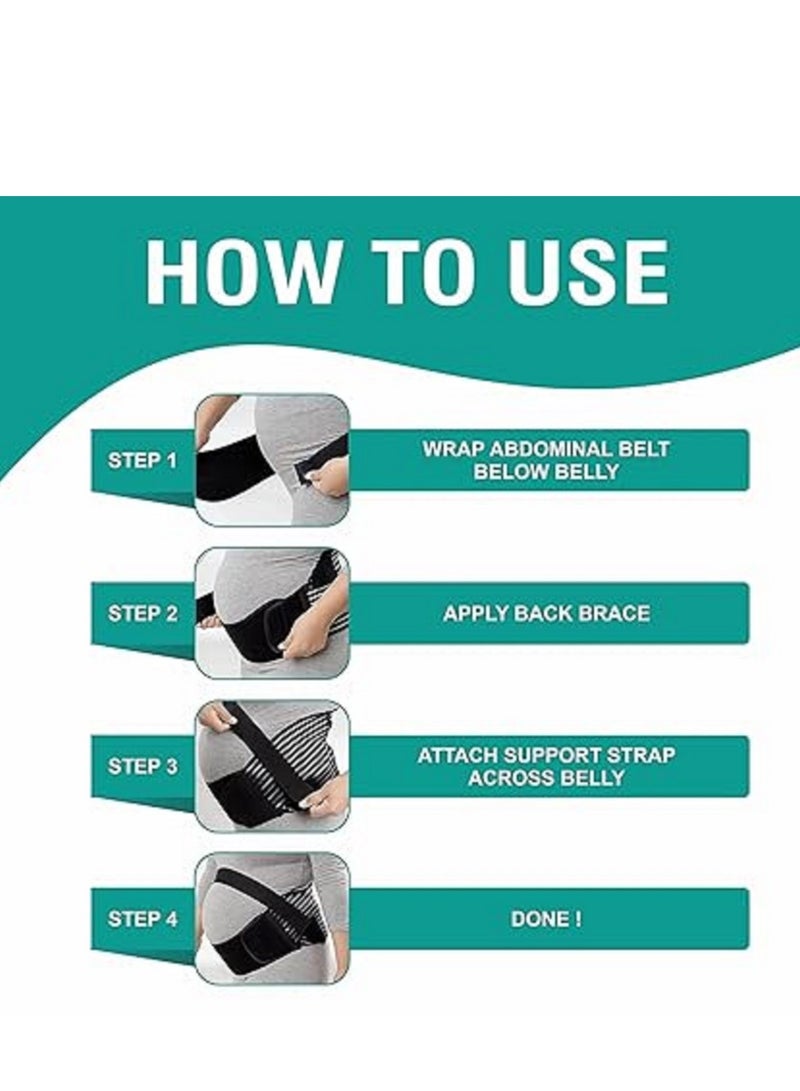 HOW TO USE

STEP 1
WRAP ABDOMINAL BELT BELOW BELLY

STEP 2
APPLY BACK BRACE

STEP 3
ATTACH SUPPORT STRAP ACROSS BELLY

STEP 4
DONE !