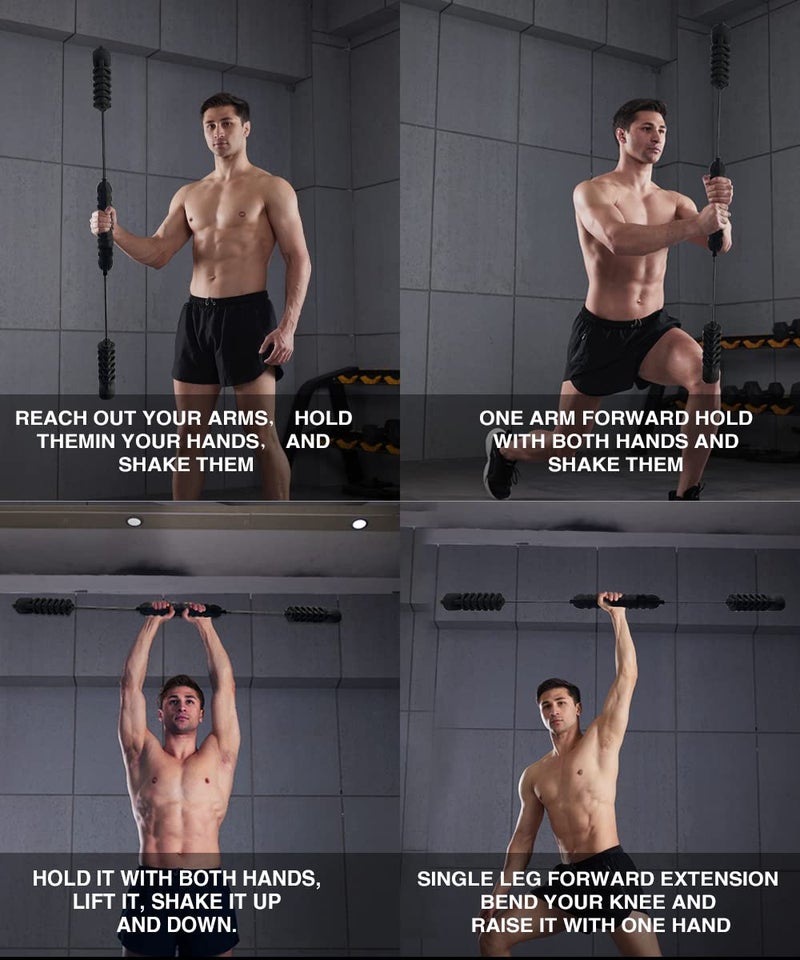 REACH OUT YOUR ARMS, HOLD THEMIN YOUR HANDS, AND SHAKE THEM

ONE ARM FORWARD HOLD WITH BOTH HANDS AND SHAKE THEM

HOLD IT WITH BOTH HANDS, LIFT IT, SHAKE IT UP AND DOWN.

SINGLE LEG FORWARD EXTENSION BEND YOUR KNEE AND RAISE IT WITH ONE HAND